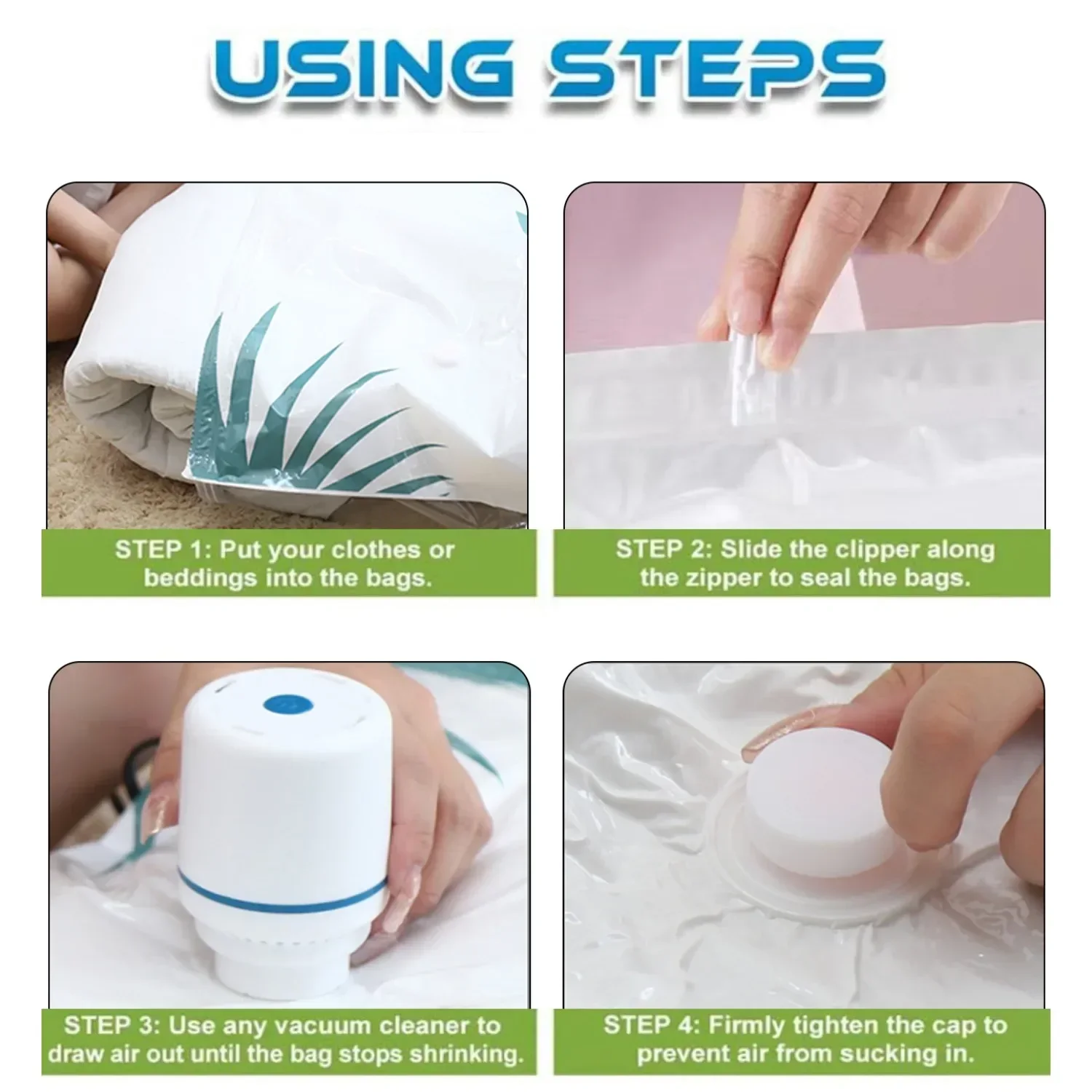 USING STEPS

STEP 1: Put your clothes or beddings into the bags.

STEP 2: Slide the clipper along the zipper to seal the bags.

STEP 3: Use any vacuum cleaner to draw air out until the bag stops shrinking.

STEP 4: Firmly tighten the cap to prevent air from sucking in.