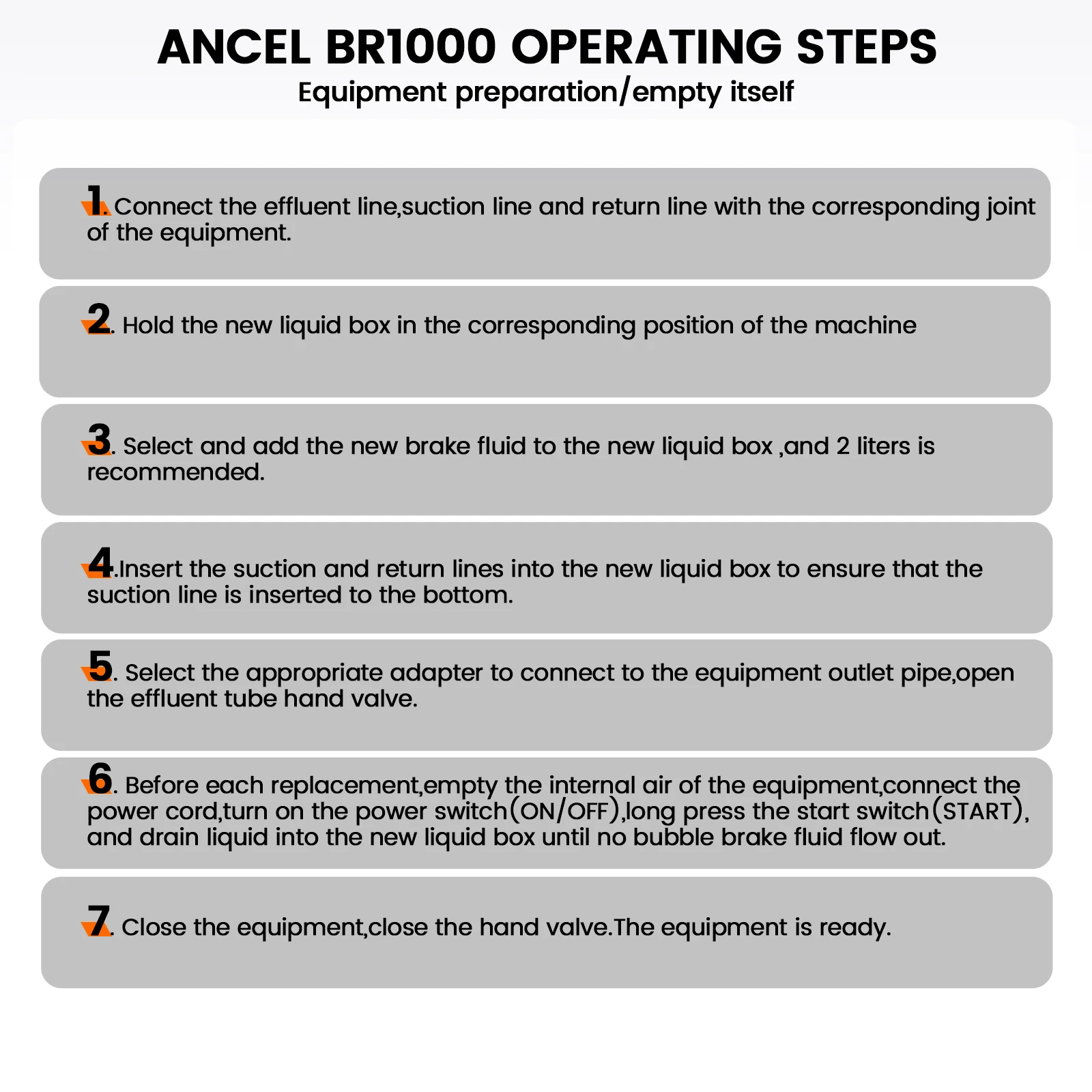 ANCEL BR1000 OPERATING STEPS
Equipment preparation/empty itself

1. Connect the effluent line,suction line and return line with the corresponding joint of the equipment.

2. Hold the new liquid box in the corresponding position of the machine

3. Select and add the new brake fluid to the new liquid box ,and 2 liters is recommended.

4.Insert the suction and return lines into the new liquid box to ensure that the suction line is inserted to the bottom.

5. Select the appropriate adapter to connect to the equipment outlet pipe,open the effluent tube hand valve.

6. Before each replacement,empty the internal air of the equipment,connect the power cord,turn on the power switch(ON/OFF),long press the start switch(START), and drain liquid into the new liquid box until no bubble brake fluid flow out.

7. Close the equipment,close the hand valve.The equipment is ready.