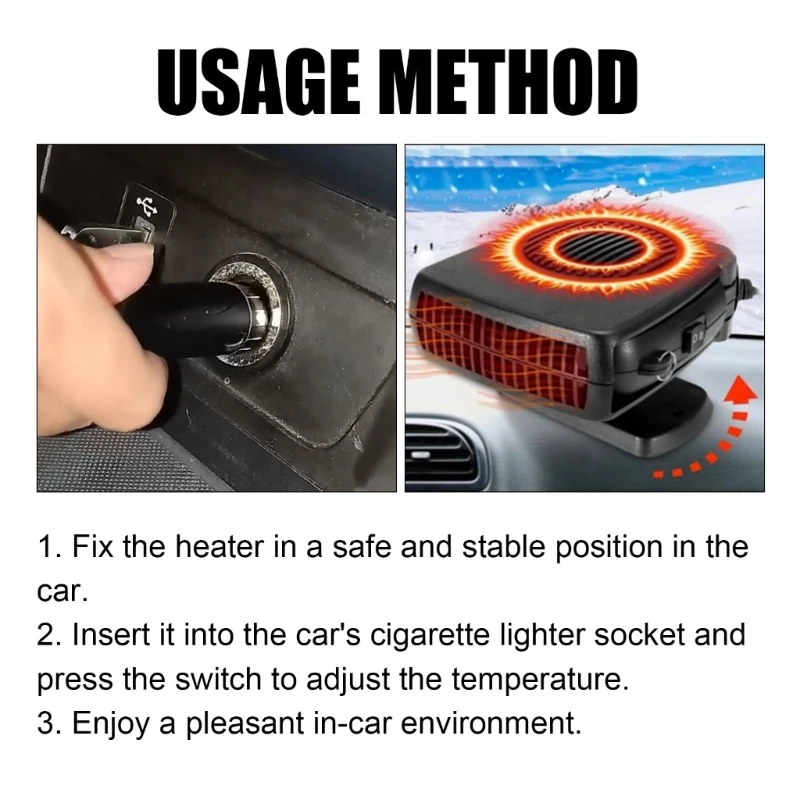 USAGE METHOD

1. Fix the heater in a safe and stable position in the car.
2. Insert it into the car's cigarette lighter socket and press the switch to adjust the temperature.
3. Enjoy a pleasant in-car environment.