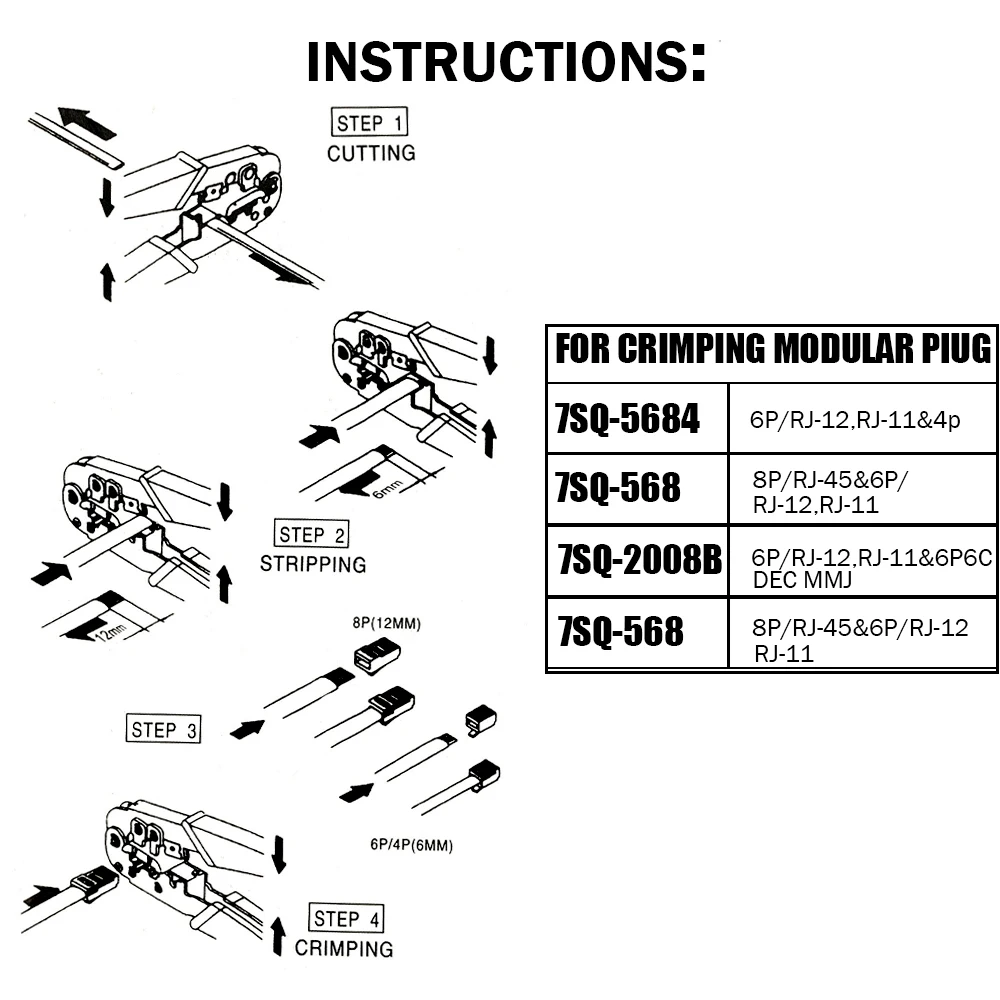 INSTRUCTIONS:

STEP 1
CUTTING

6mm

STEP 2
STRIPPING

12mm

8P(12MM)

STEP 3

6P/4P(6MM)

STEP 4
CRIMPING

| FOR CRIMPING MODULAR PIUG | |
|---|---|
| 7SQ-5684 | 6P/RJ-12,RJ-11&4p |
| 7SQ-568 | 8P/RJ-45&6P/ RJ-12,RJ-11 |
| 7SQ-2008B | 6P/RJ-12,RJ-11&6P6C DEC MMJ |
| 7SQ-568 | 8P/RJ-45&6P/RJ-12 RJ-11 |