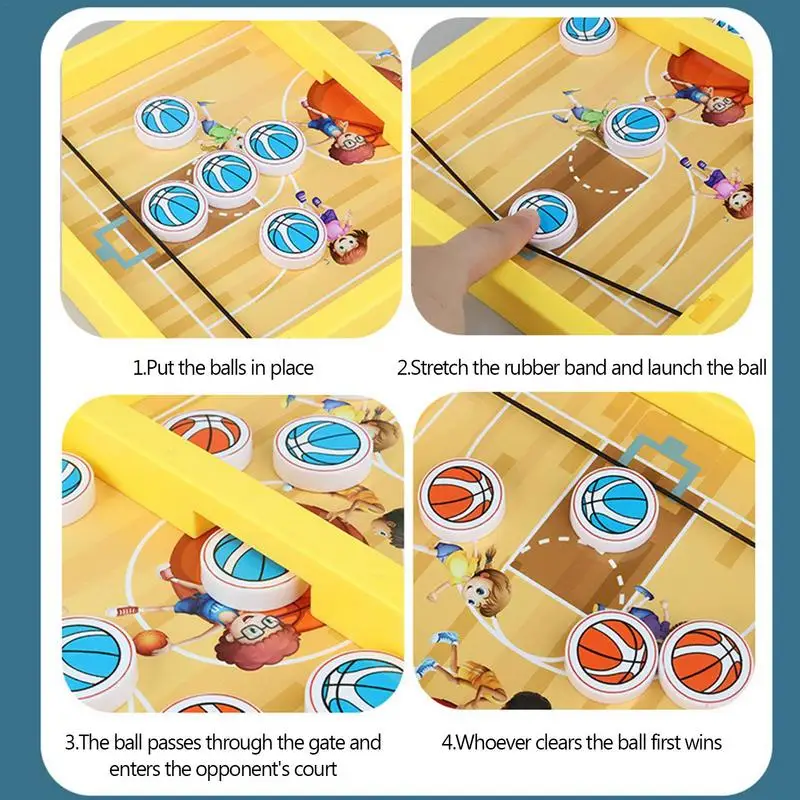 1.Put the balls in place

2.Stretch the rubber band and launch the ball

3.The ball passes through the gate and enters the opponent's court

4.Whoever clears the ball first wins