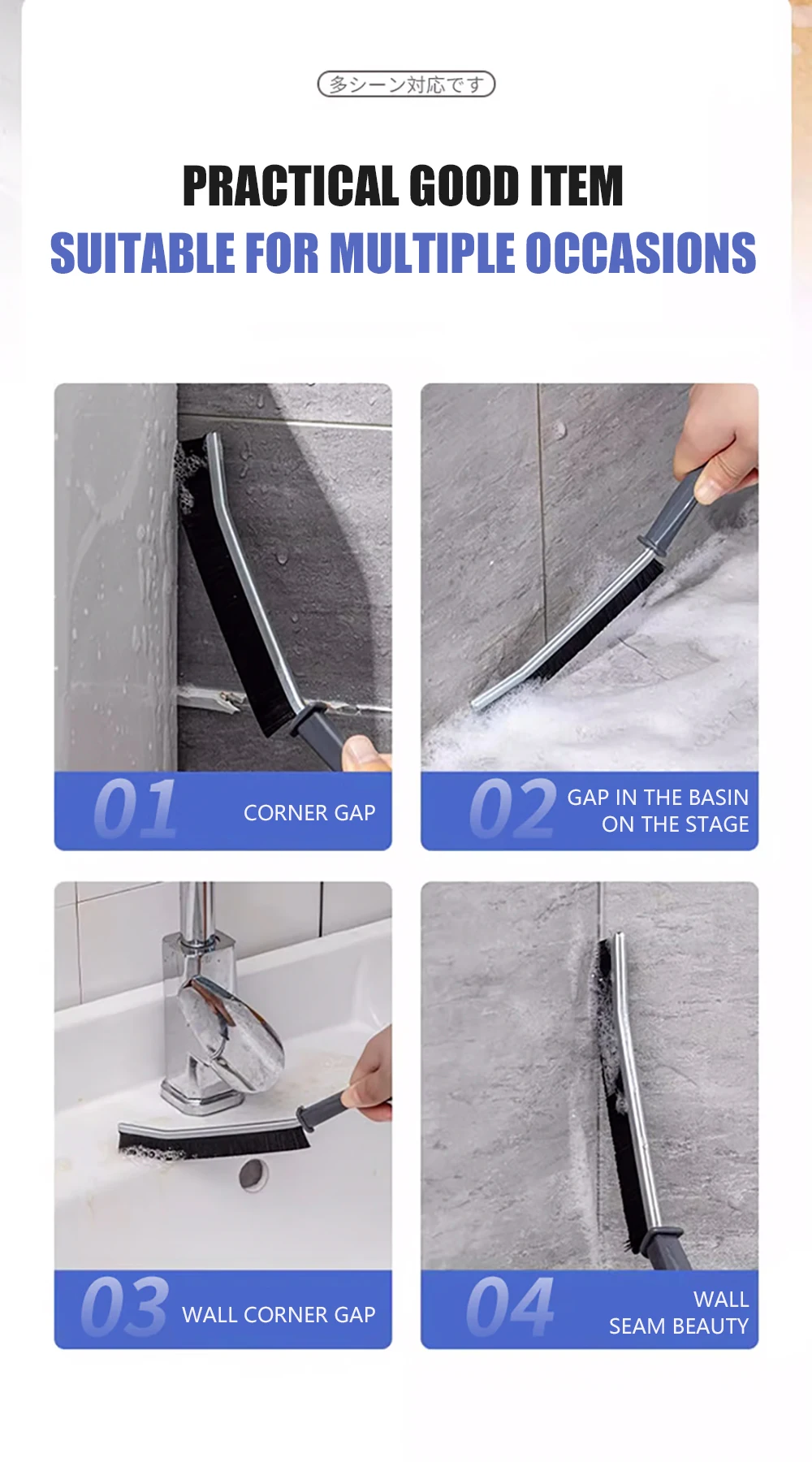 多シーン対応です

PRACTICAL GOOD ITEM

SUITABLE FOR MULTIPLE OCCASIONS

01 CORNER GAP

02 GAP IN THE BASIN ON THE STAGE

03 WALL CORNER GAP

04 WALL SEAM BEAUTY