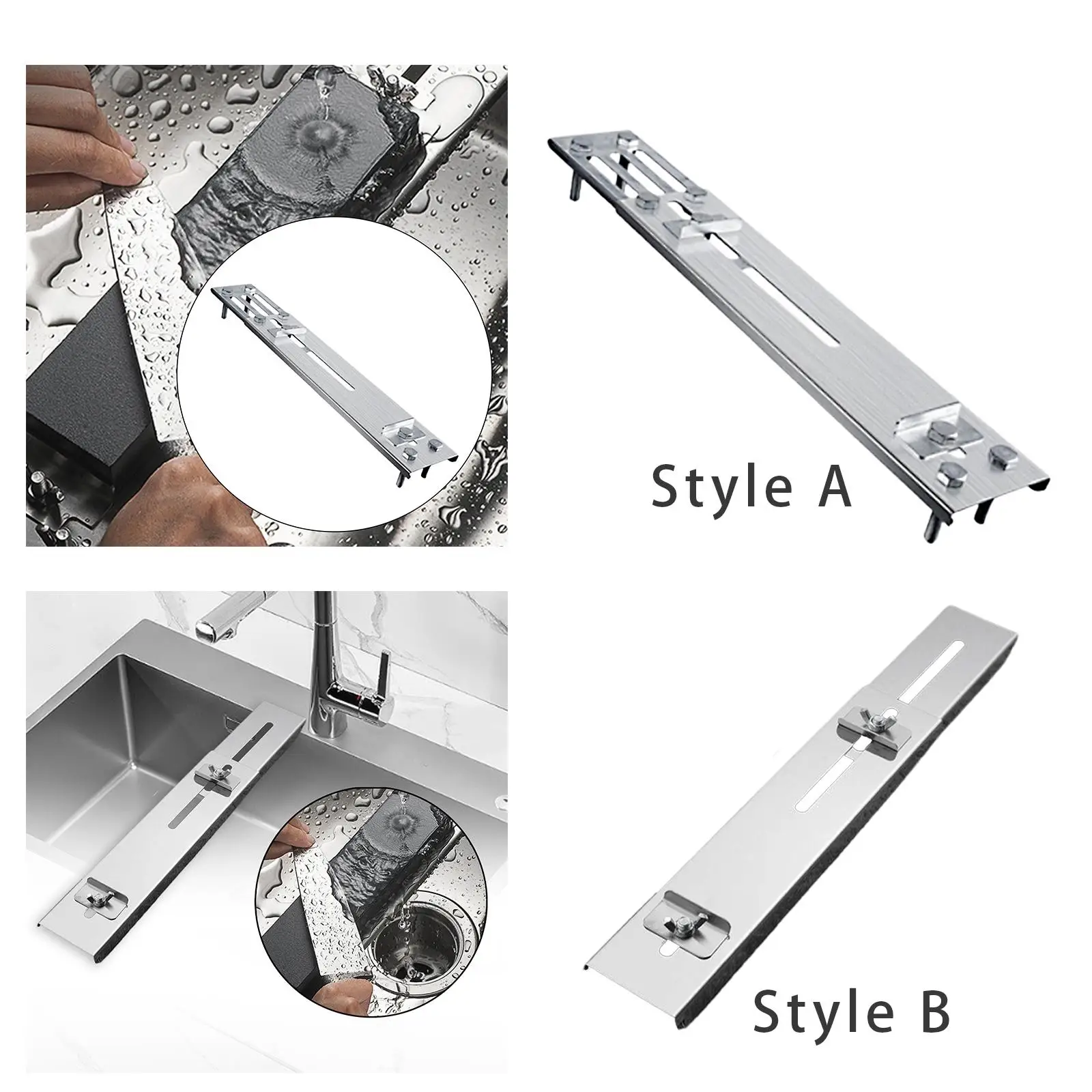 Style A

Style B