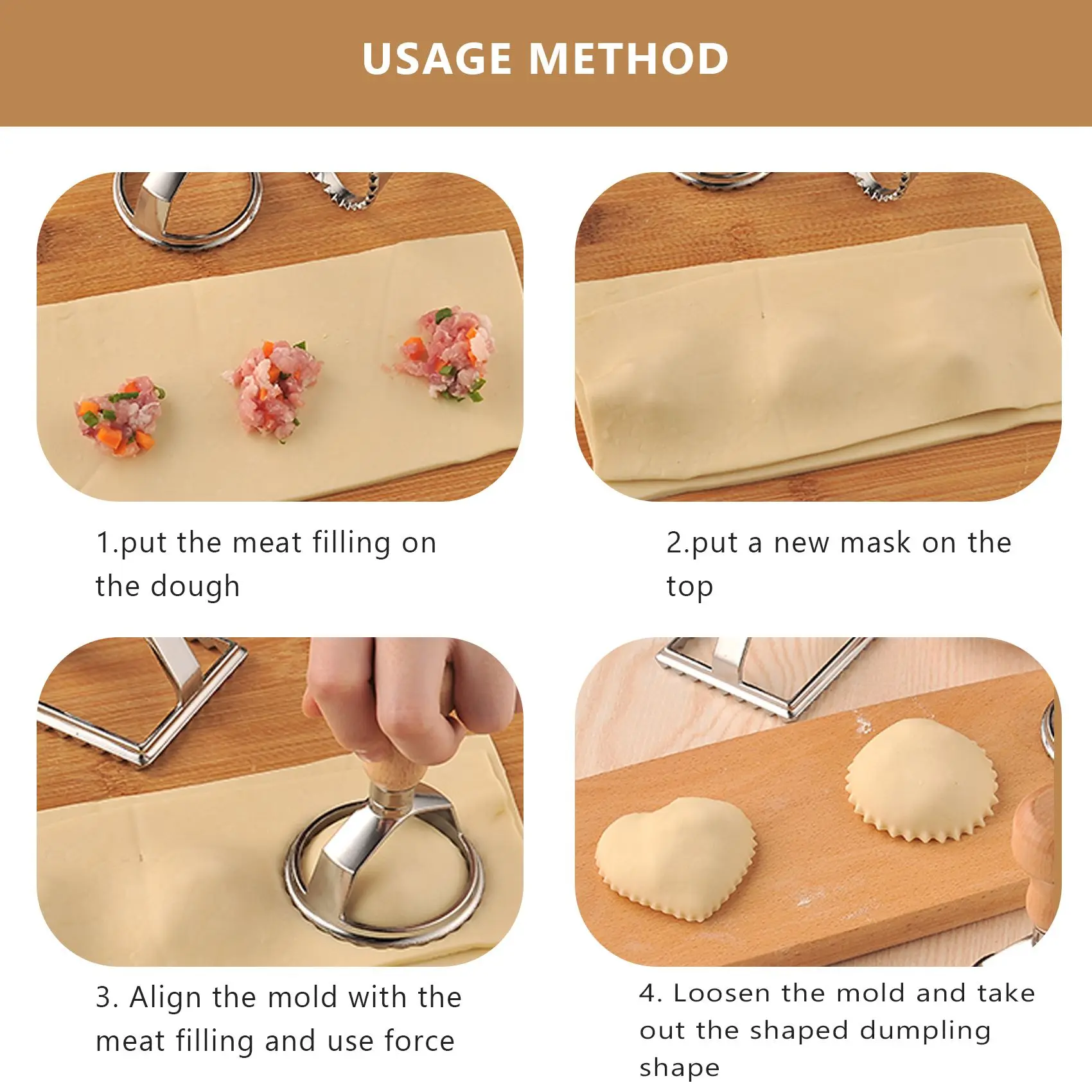 USAGE METHOD

1.put the meat filling on the dough

2.put a new mask on the top

3. Align the mold with the meat filling and use force

4. Loosen the mold and take out the shaped dumpling shape