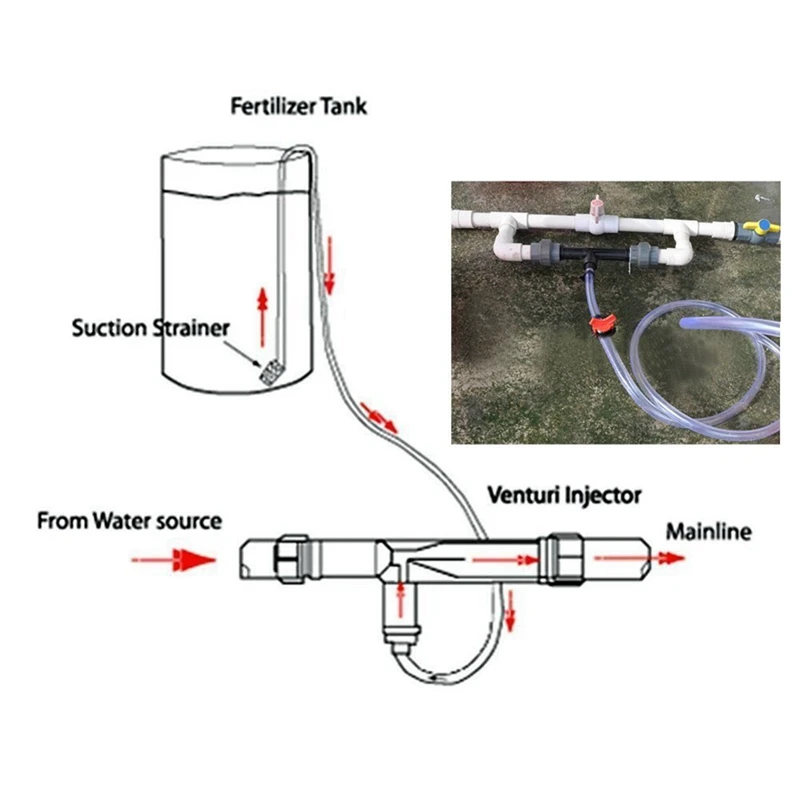 Fertilizer Tank

Suction Strainer

Venturi Injector

From Water source

Mainline