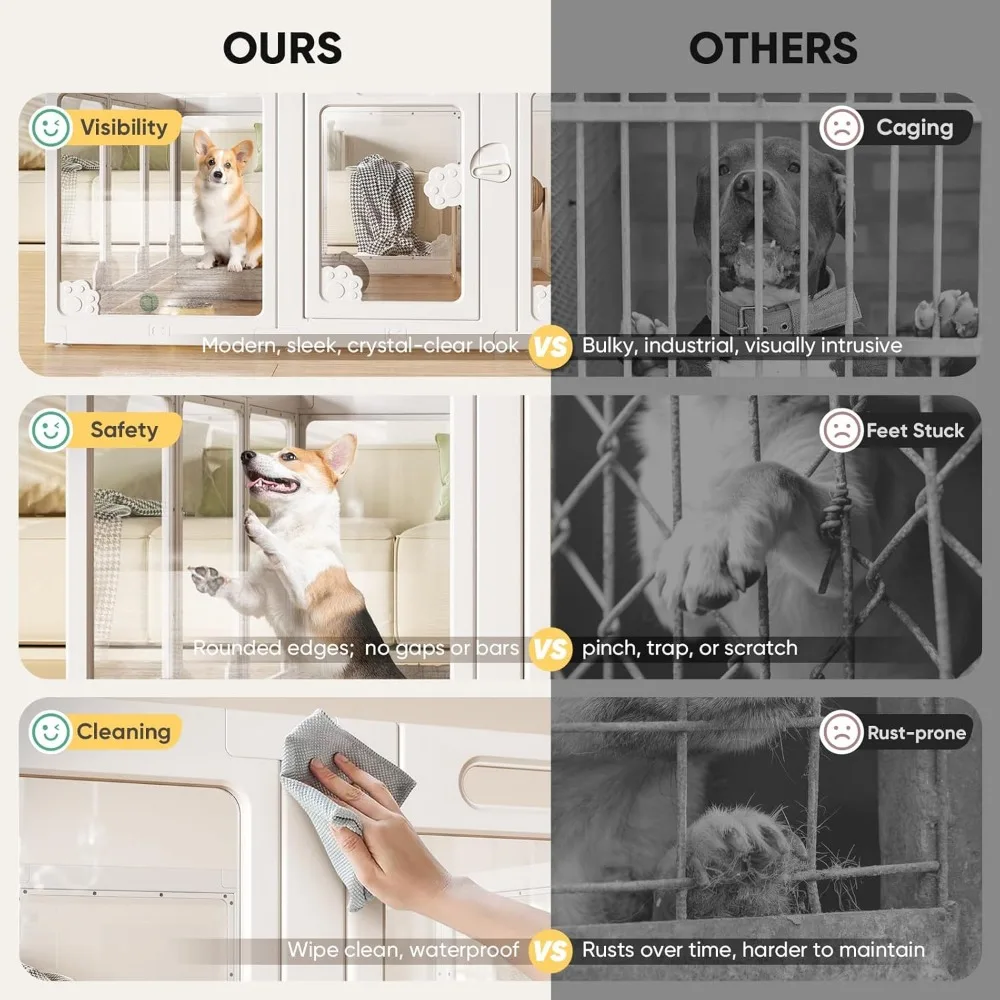 OURS

OTHERS

Visibility

Caging

Modern, sleek, crystal-clear look VS Bulky, industrial, visually intrusive

Safety

Feet Stuck

Rounded edges; no gaps or bars VS pinch, trap, or scratch

Cleaning

Rust-prone

Wipe clean, waterproof VS Rusts over time, harder to maintain