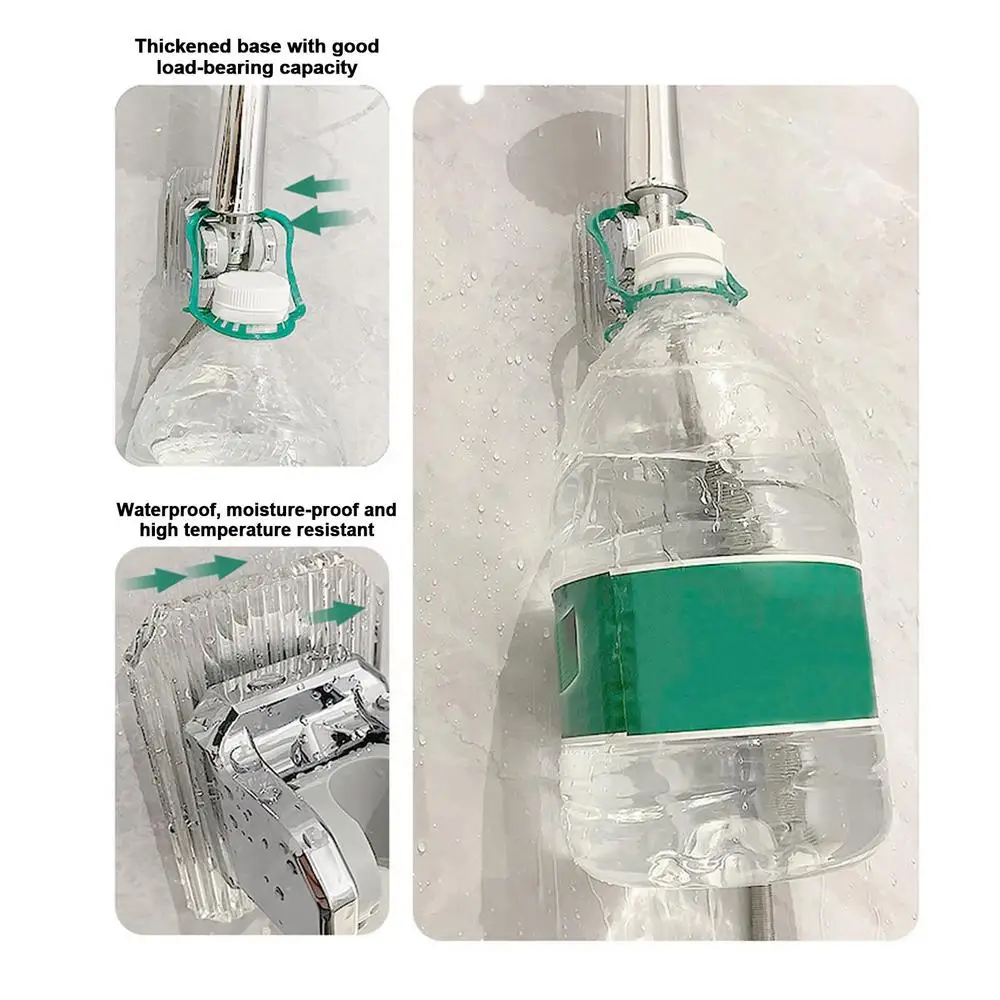 Thickened base with good load-bearing capacity

Waterproof, moisture-proof and high temperature resistant