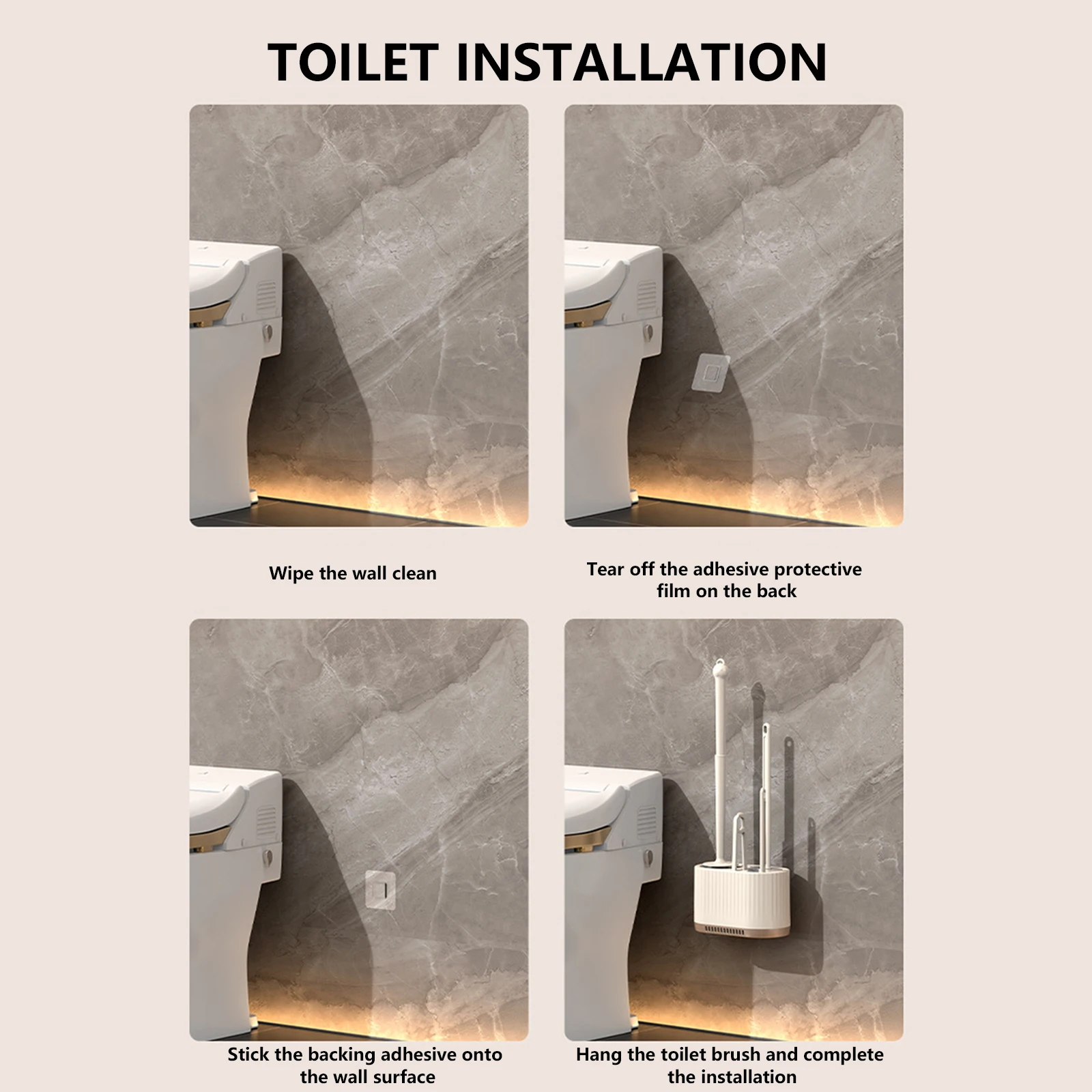 TOILET INSTALLATION

Wipe the wall clean

Tear off the adhesive protective film on the back

Stick the backing adhesive onto the wall surface

Hang the toilet brush and complete the installation