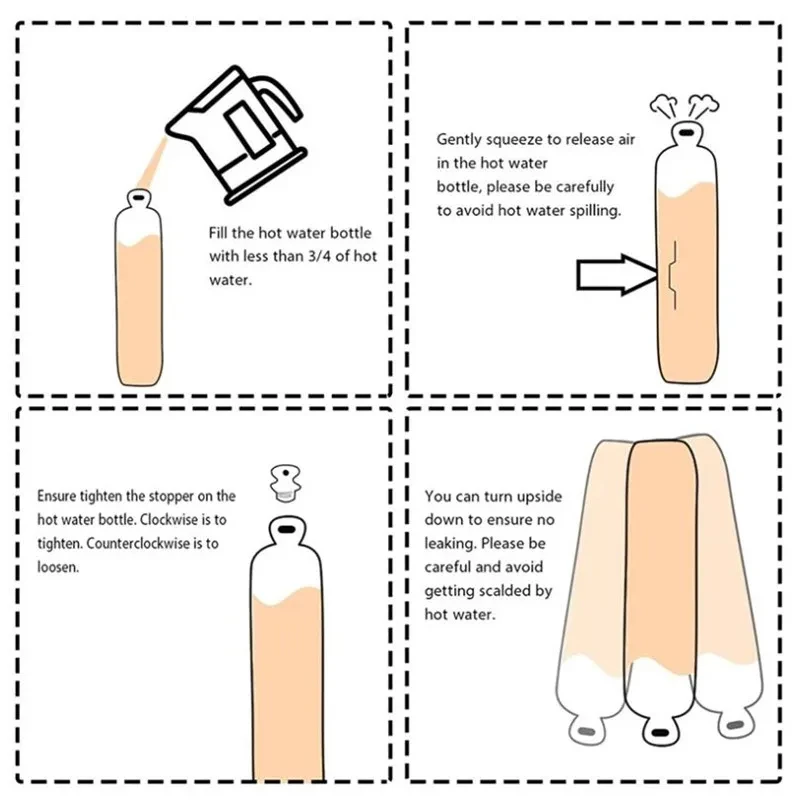 Fill the hot water bottle with less than 3/4 of hot water.

Gently squeeze to release air in the hot water bottle, please be carefully to avoid hot water spilling.

Ensure tighten the stopper on the hot water bottle. Clockwise is to tighten. Counterclockwise is to loosen.

You can turn upside down to ensure no leaking. Please be careful and avoid getting scalded by hot water.