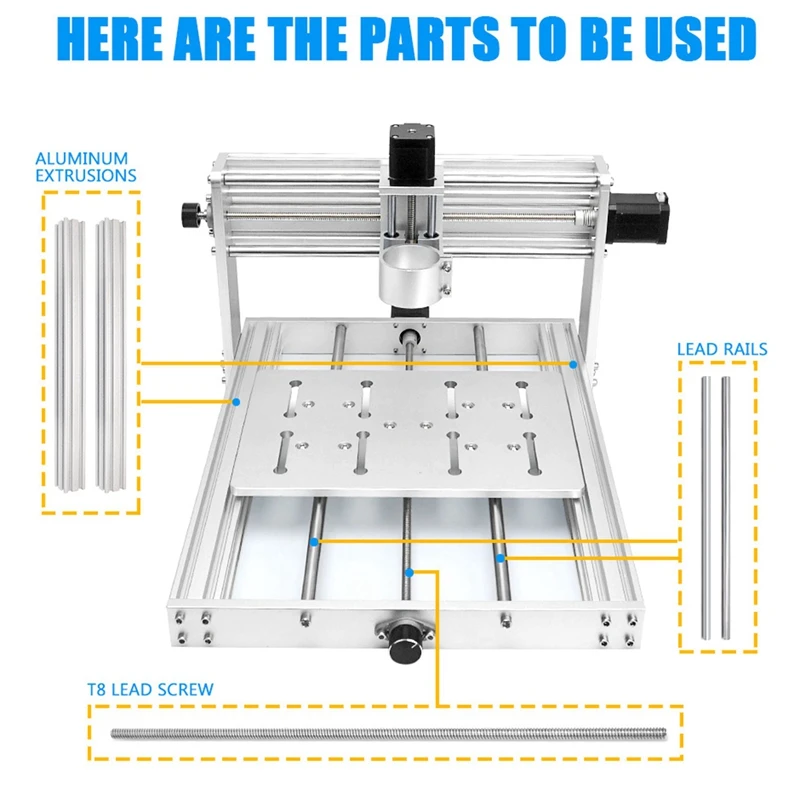 HERE ARE THE PARTS TO BE USED

ALUMINUM EXTRUSIONS

LEAD RAILS

T8 LEAD SCREW