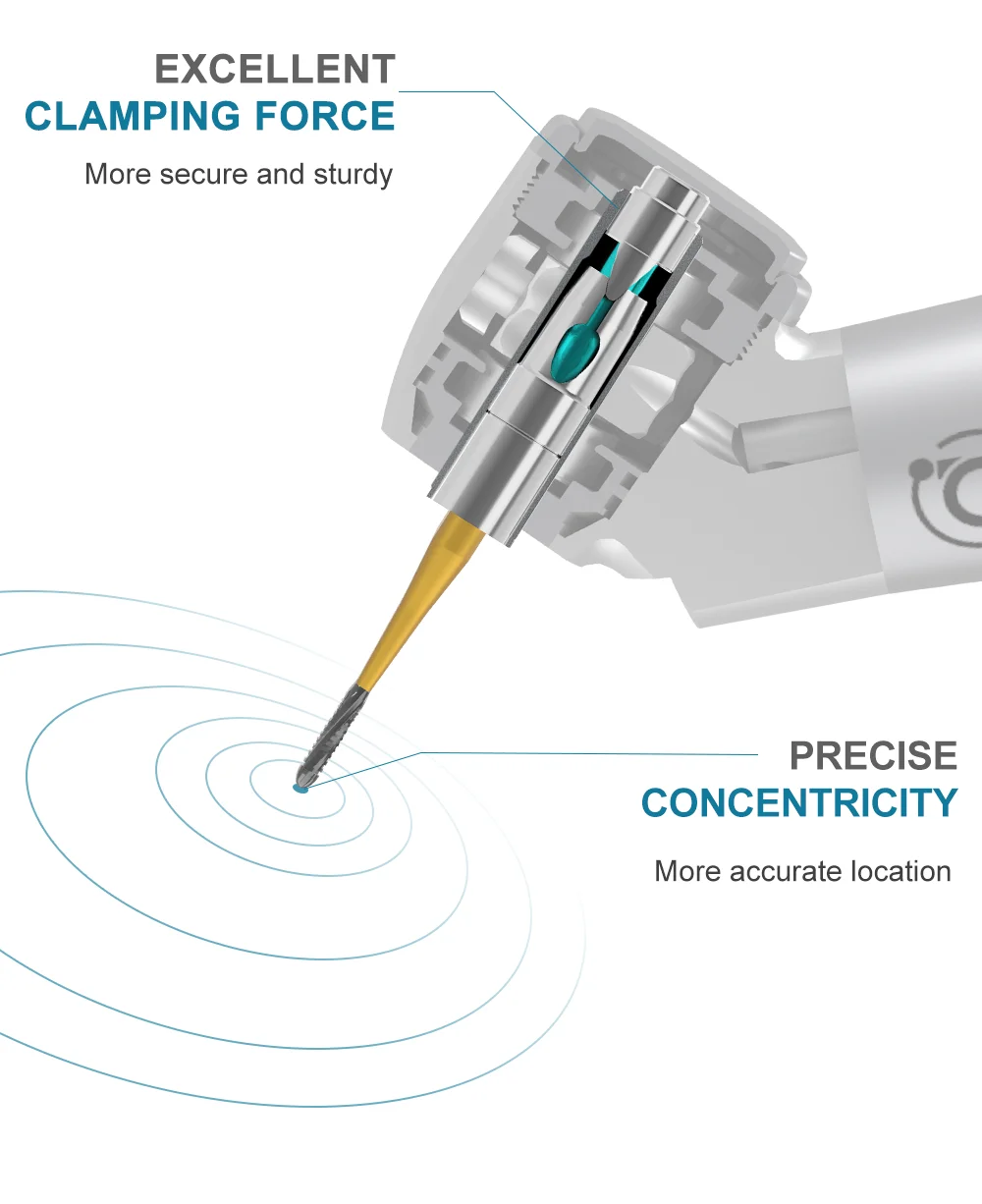 EXCELLENT
CLAMPING FORCE

More secure and sturdy

PRECISE
CONCENTRICITY

More accurate location