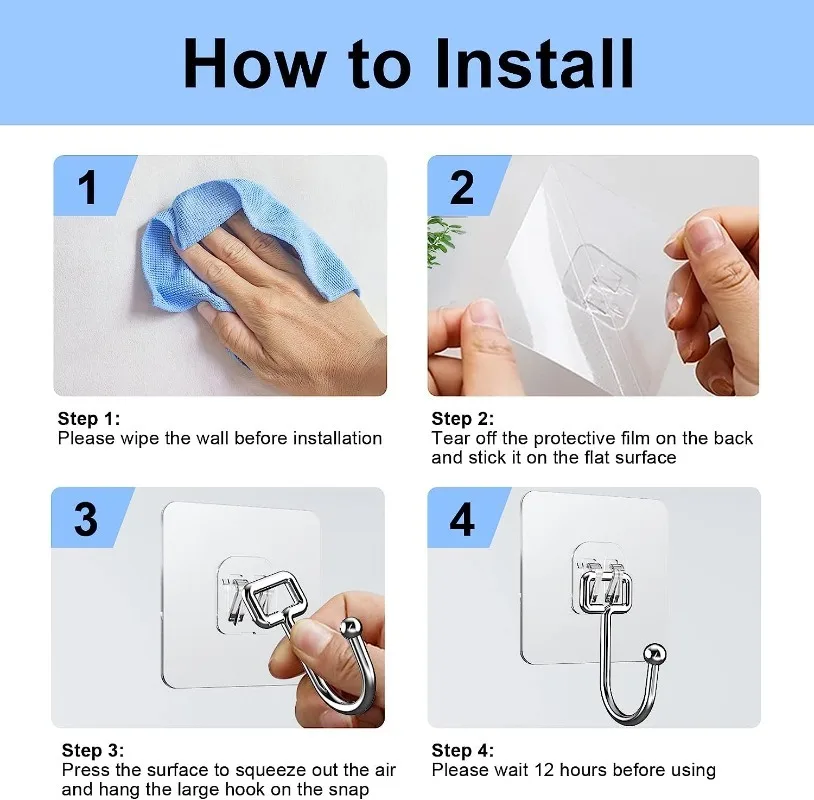 How to Install

1

Step 1:
Please wipe the wall before installation

2

Step 2:
Tear off the protective film on the back and stick it on the flat surface

3

Step 3:
Press the surface to squeeze out the air and hang the large hook on the snap

4

Step 4:
Please wait 12 hours before using