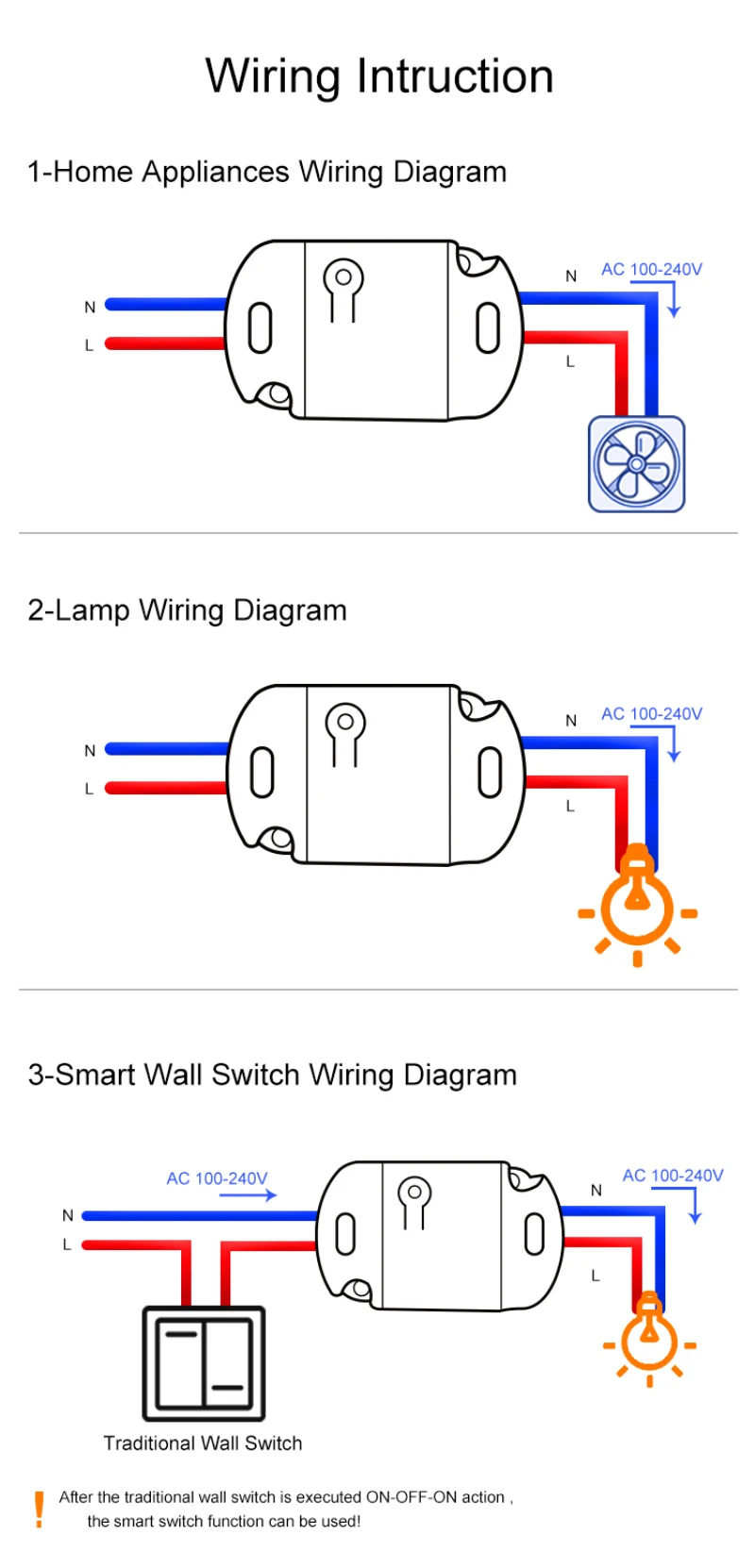 Wiring Intruction

1-Home Appliances Wiring Diagram

N
L
N
AC 100-240V
L

2-Lamp Wiring Diagram

N
L
N
AC 100-240V
L

3-Smart Wall Switch Wiring Diagram

AC 100-240V
N
L
N
AC 100-240V
L

Traditional Wall Switch

! After the traditional wall switch is executed ON-OFF-ON action , the smart switch function can be used!