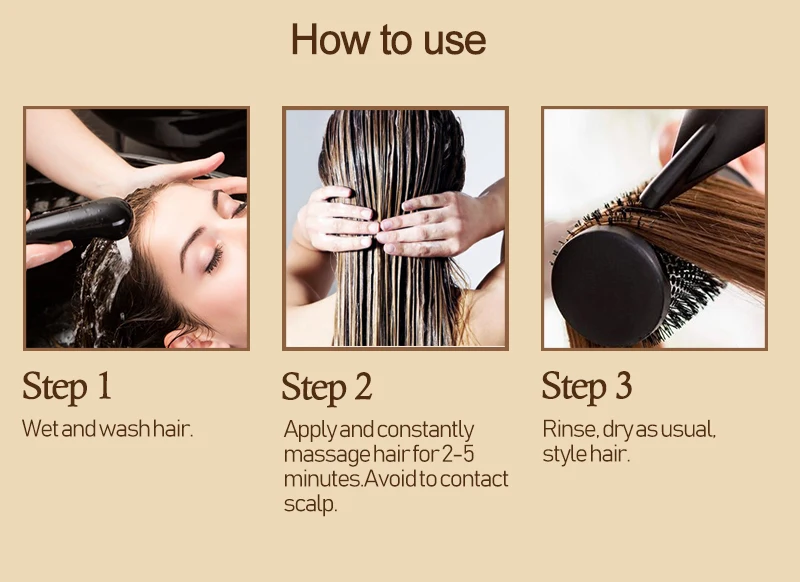 How to use

Step 1

Wet and wash hair.

Step 2

Apply and constantly massage hair for 2-5 minutes.Avoid to contact scalp.

Step 3

Rinse, dry as usual, style hair.