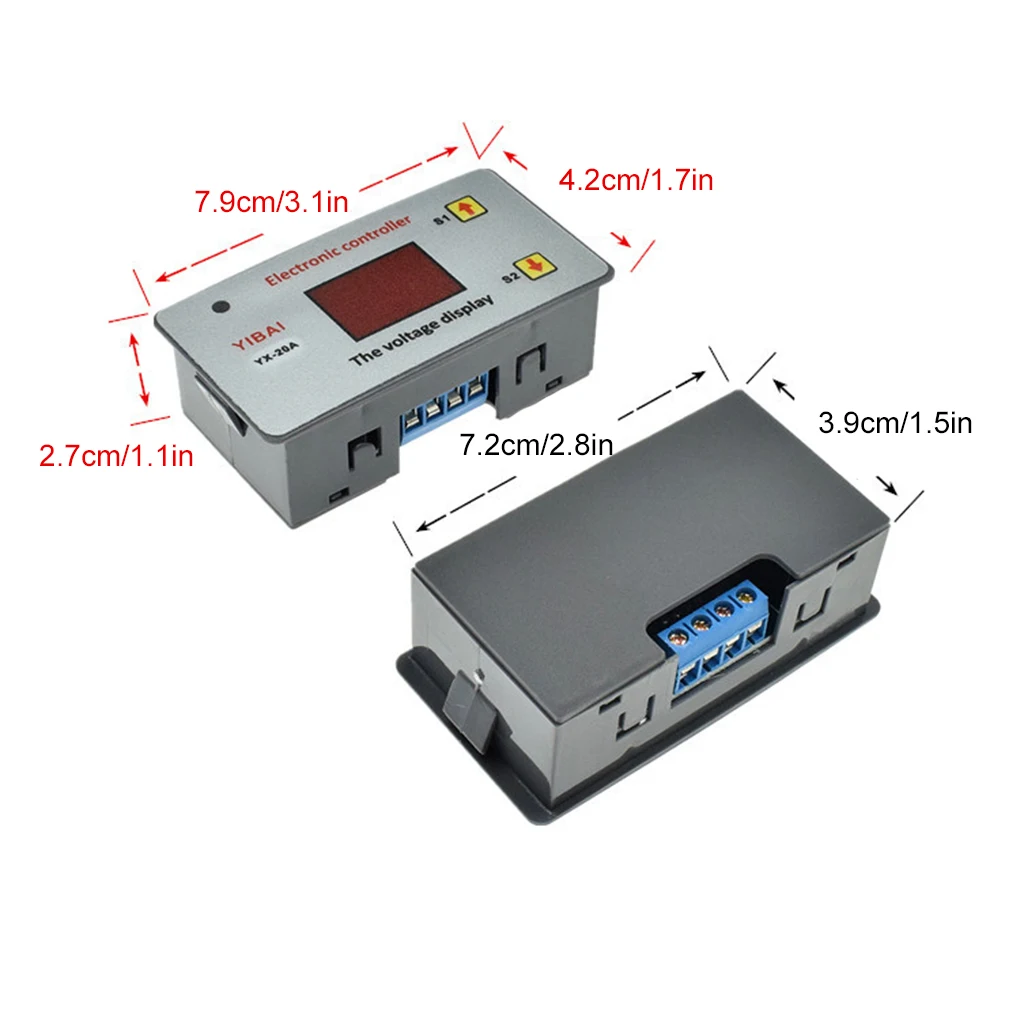 7.9cm/3.1in

4.2cm/1.7in

Electronic controller

S1

S2

YIBAI

YX-20A

The voltage display

2.7cm/1.1in

7.2cm/2.8in

3.9cm/1.5in