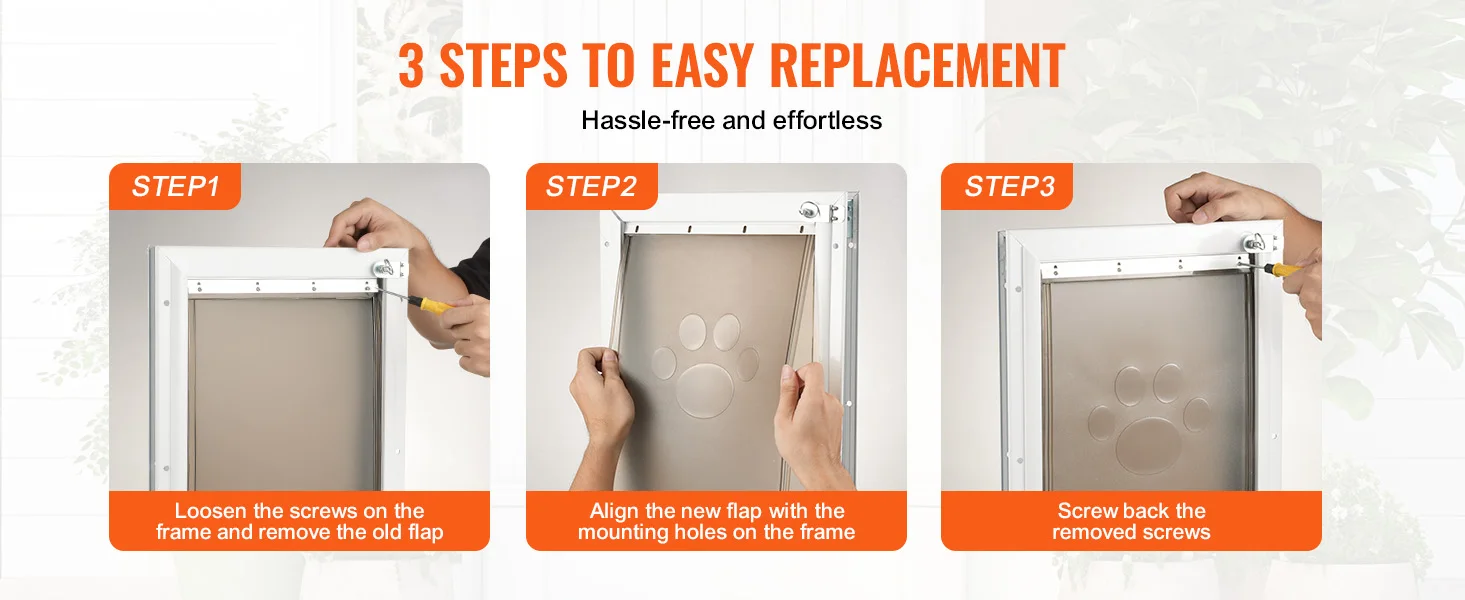 3 STEPS TO EASY REPLACEMENT

Hassle-free and effortless

STEP1

Loosen the screws on the frame and remove the old flap

STEP2

Align the new flap with the mounting holes on the frame

STEP3

Screw back the removed screws