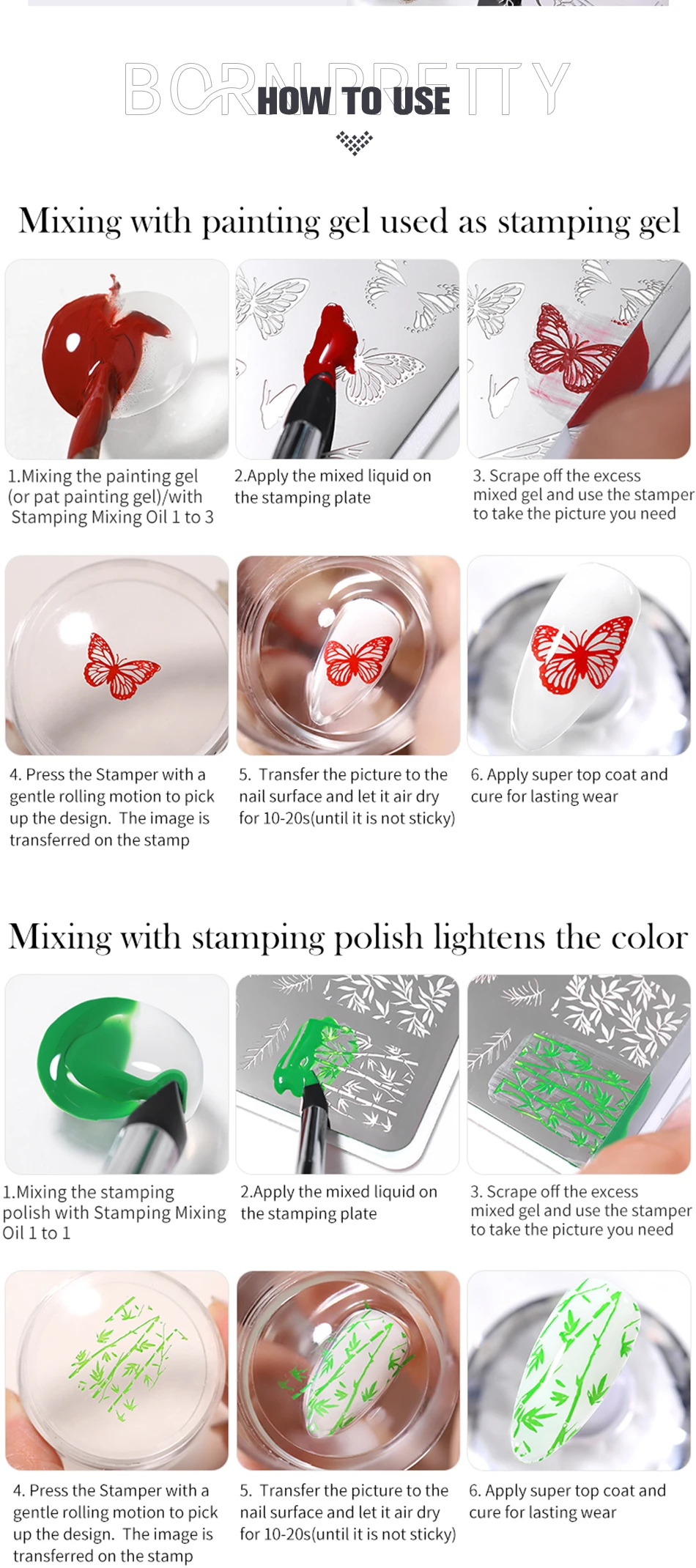 BORN PRETTY
HOW TO USE

Mixing with painting gel used as stamping gel

1.Mixing the painting gel (or pat painting gel)/with Stamping Mixing Oil 1 to 3

2.Apply the mixed liquid on the stamping plate

3. Scrape off the excess mixed gel and use the stamper to take the picture you need

4. Press the Stamper with a gentle rolling motion to pick up the design. The image is transferred on the stamp

5. Transfer the picture to the nail surface and let it air dry for 10-20s(until it is not sticky)

6. Apply super top coat and cure for lasting wear

Mixing with stamping polish lightens the color

1.Mixing the stamping polish with Stamping Mixing Oil 1 to 1

2.Apply the mixed liquid on the stamping plate

3. Scrape off the excess mixed gel and use the stamper to take the picture you need

4. Press the Stamper with a gentle rolling motion to pick up the design. The image is transferred on the stamp

5. Transfer the picture to the nail surface and let it air dry for 10-20s(until it is not sticky)

6. Apply super top coat and cure for lasting wear