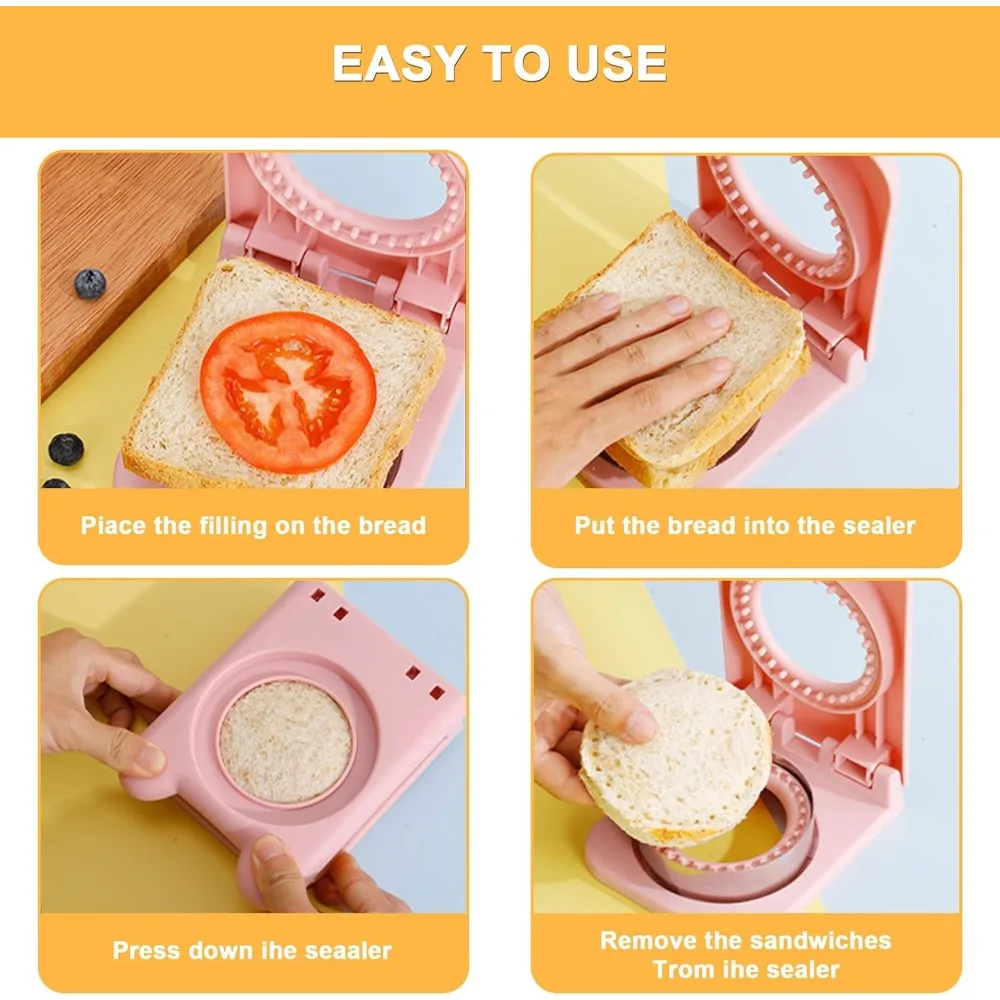 EASY TO USE

Piace the filling on the bread

Put the bread into the sealer

Press down ihe seaaler

Remove the sandwiches Trom ihe sealer