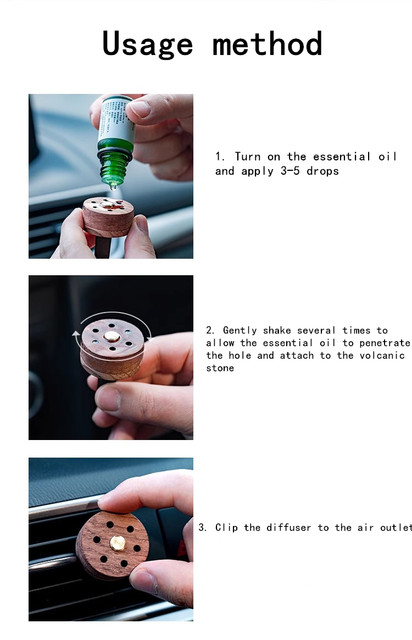 Usage method

1. Turn on the essential oil and apply 3-5 drops

2. Gently shake several times to allow the essential oil to penetrate the hole and attach to the volcanic stone

3. Clip the diffuser to the air outlet