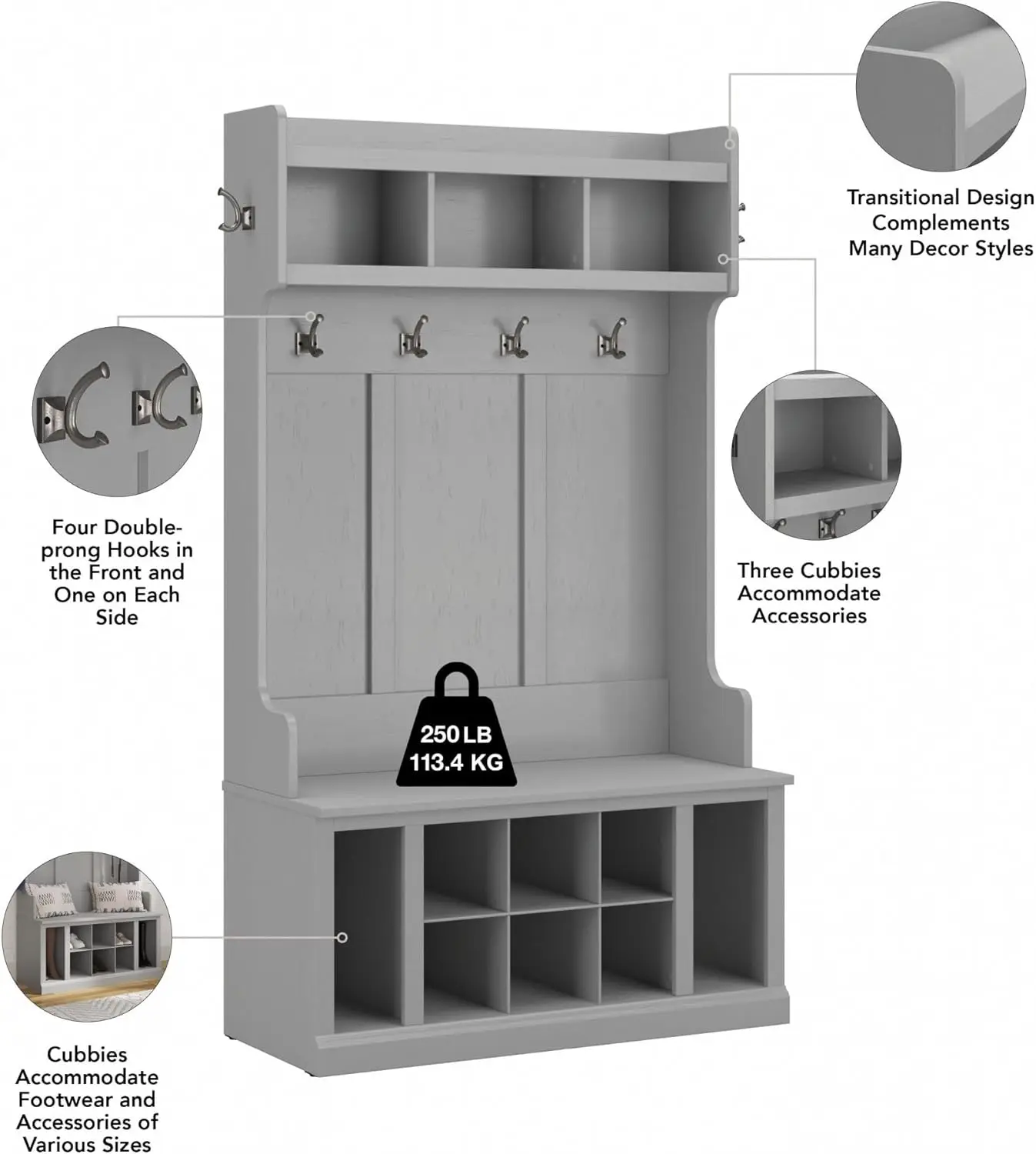 Transitional Design Complements Many Decor Styles

Four Double-prong Hooks in the Front and One on Each Side

Three Cubbies Accommodate Accessories

250 LB
113.4 KG

Cubbies Accommodate Footwear and Accessories of Various Sizes