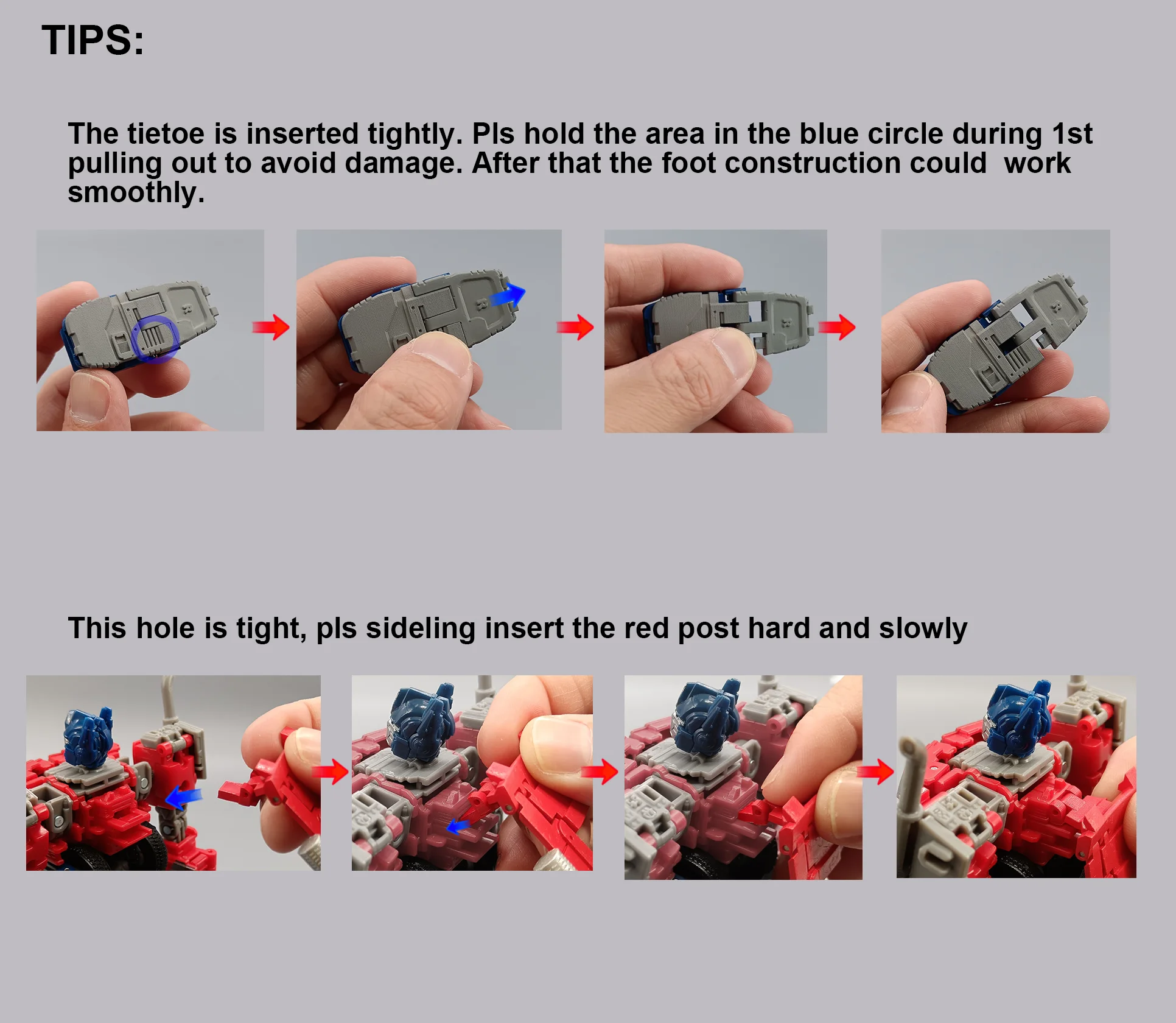 TIPS:

The tietoe is inserted tightly. Pls hold the area in the blue circle during 1st pulling out to avoid damage. After that the foot construction could  work smoothly.

This hole is tight, pls sideling insert the red post hard and slowly