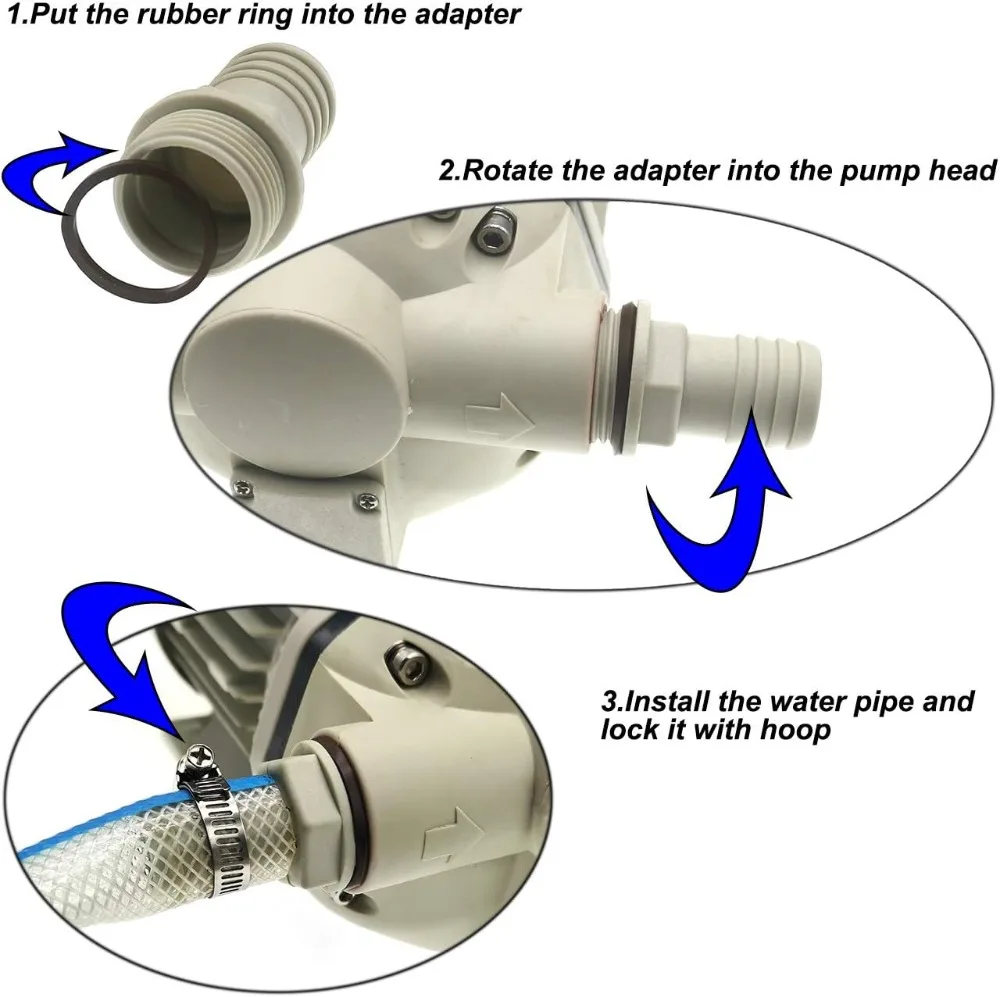 1.Put the rubber ring into the adapter

2.Rotate the adapter into the pump head

3.Install the water pipe and lock it with hoop