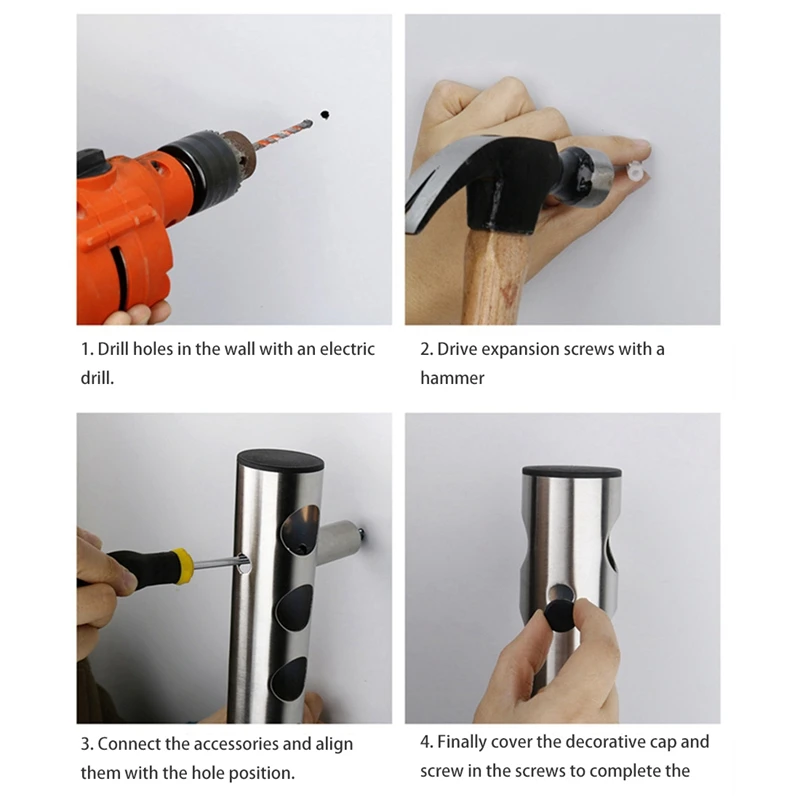 1. Drill holes in the wall with an electric drill.

2. Drive expansion screws with a hammer

3. Connect the accessories and align them with the hole position.

4. Finally cover the decorative cap and screw in the screws to complete the