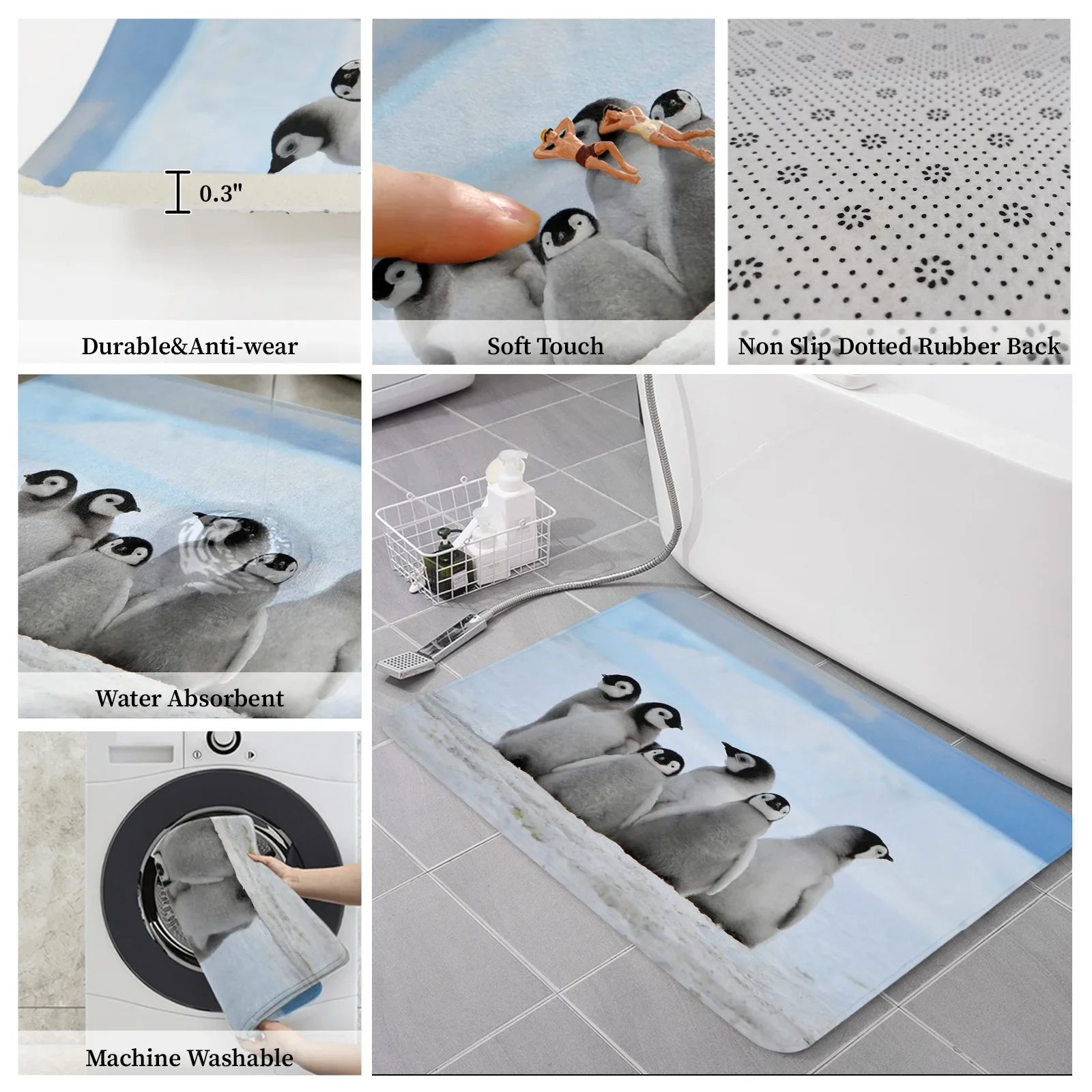 0.3"

Durable&Anti-wear

Soft Touch

Non Slip Dotted Rubber Back

Water Absorbent

Machine Washable