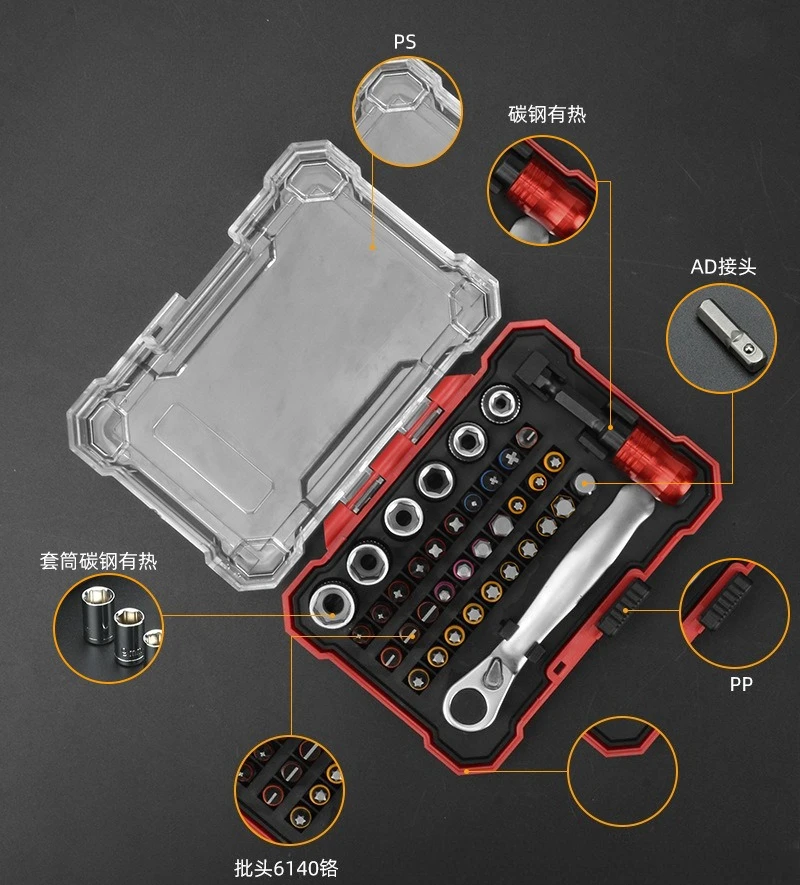 PS

碳钢有热

AD接头

套筒碳钢有热

PP

批头6140铬