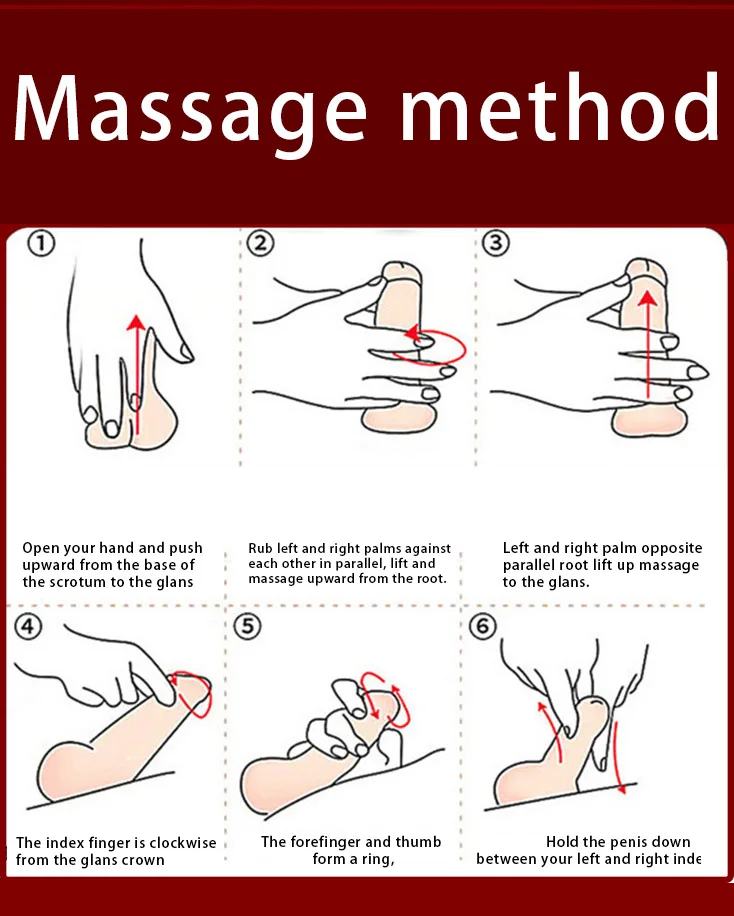 Massage method

①

Open your hand and push upward from the base of the scrotum to the glans

②

Rub left and right palms against each other in parallel, lift and massage upward from the root.

③

Left and right palm opposite parallel root lift up massage to the glans.

④

The index finger is clockwise from the glans crown

⑤

The forefinger and thumb form a ring,

⑥

Hold the penis down between your left and right inde