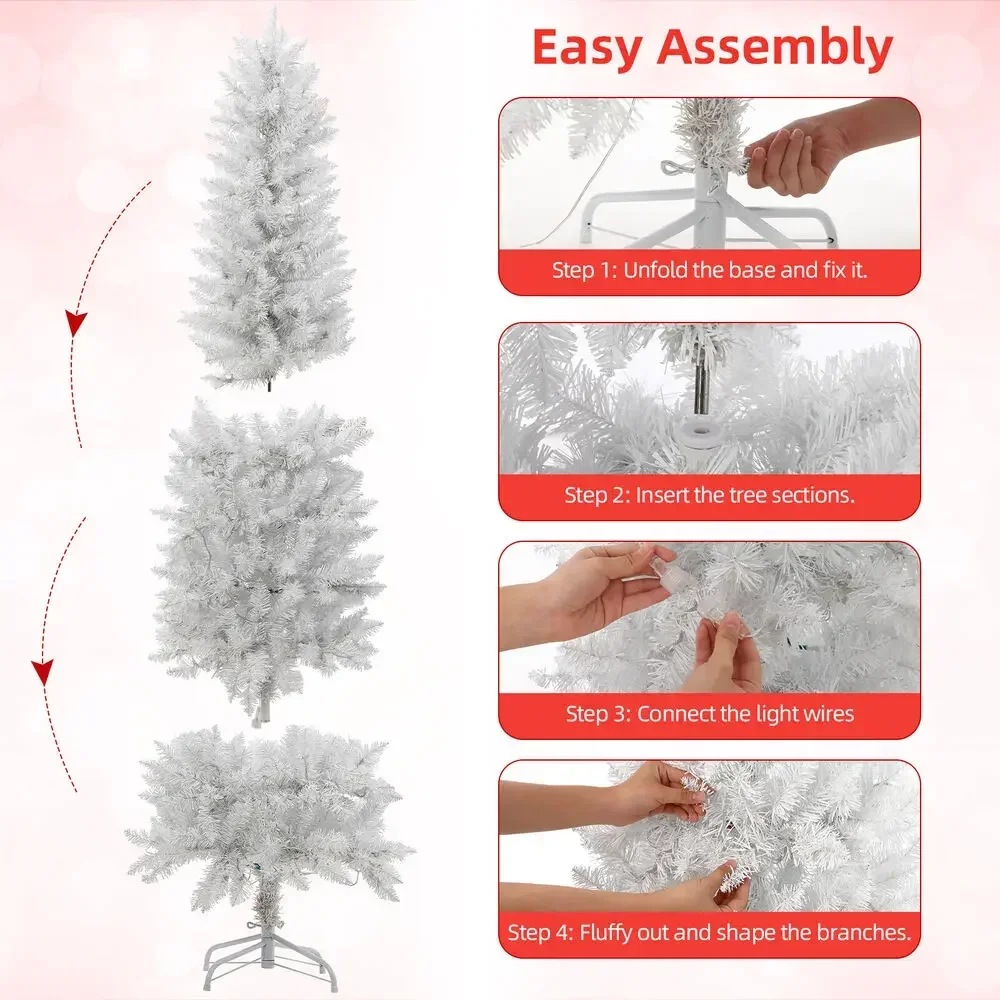 Easy Assembly

Step 1: Unfold the base and fix it.

Step 2: Insert the tree sections.

Step 3: Connect the light wires

Step 4: Fluffy out and shape the branches.