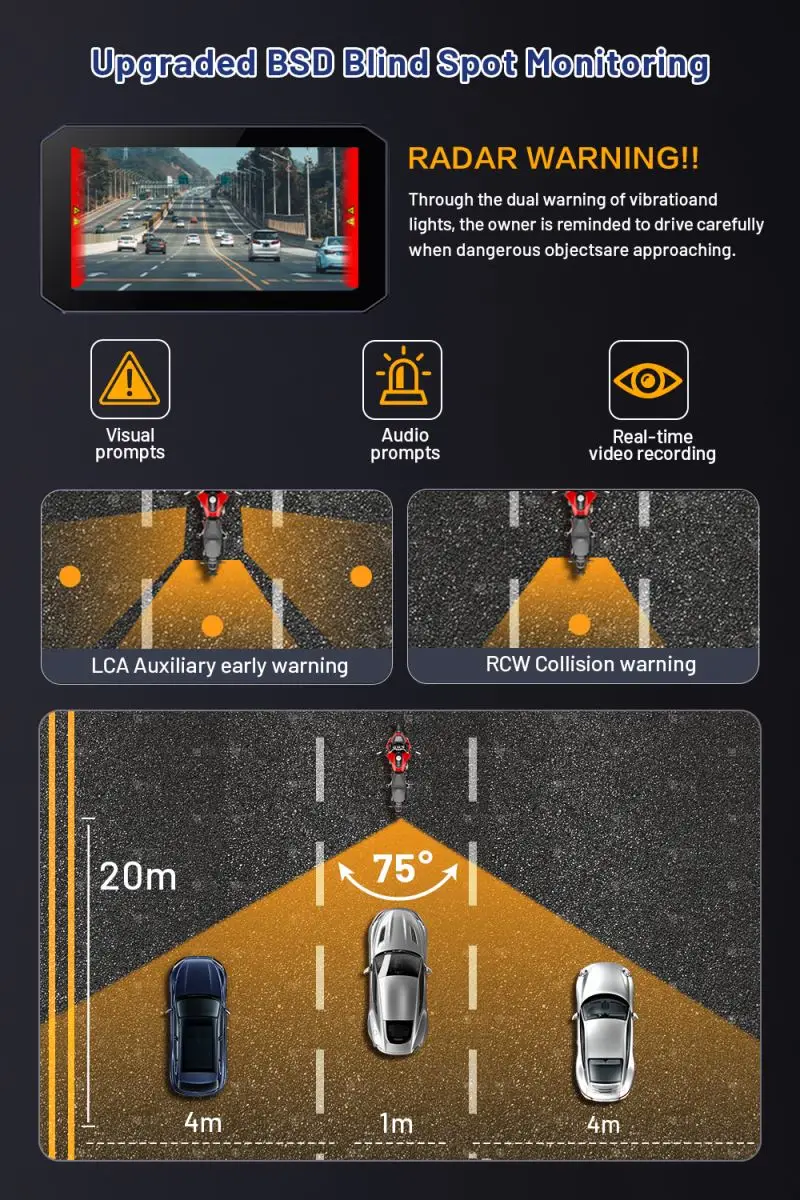 Upgraded BSD Blind Spot Monitoring

RADAR WARNING!!

Through the dual warning of vibratioand lights, the owner is reminded to drive carefully when dangerous objectsare approaching.

Visual prompts

Audio prompts

Real-time video recording

LCA Auxiliary early warning

RCW Collision warning

20m

75°

4m

1m

4m