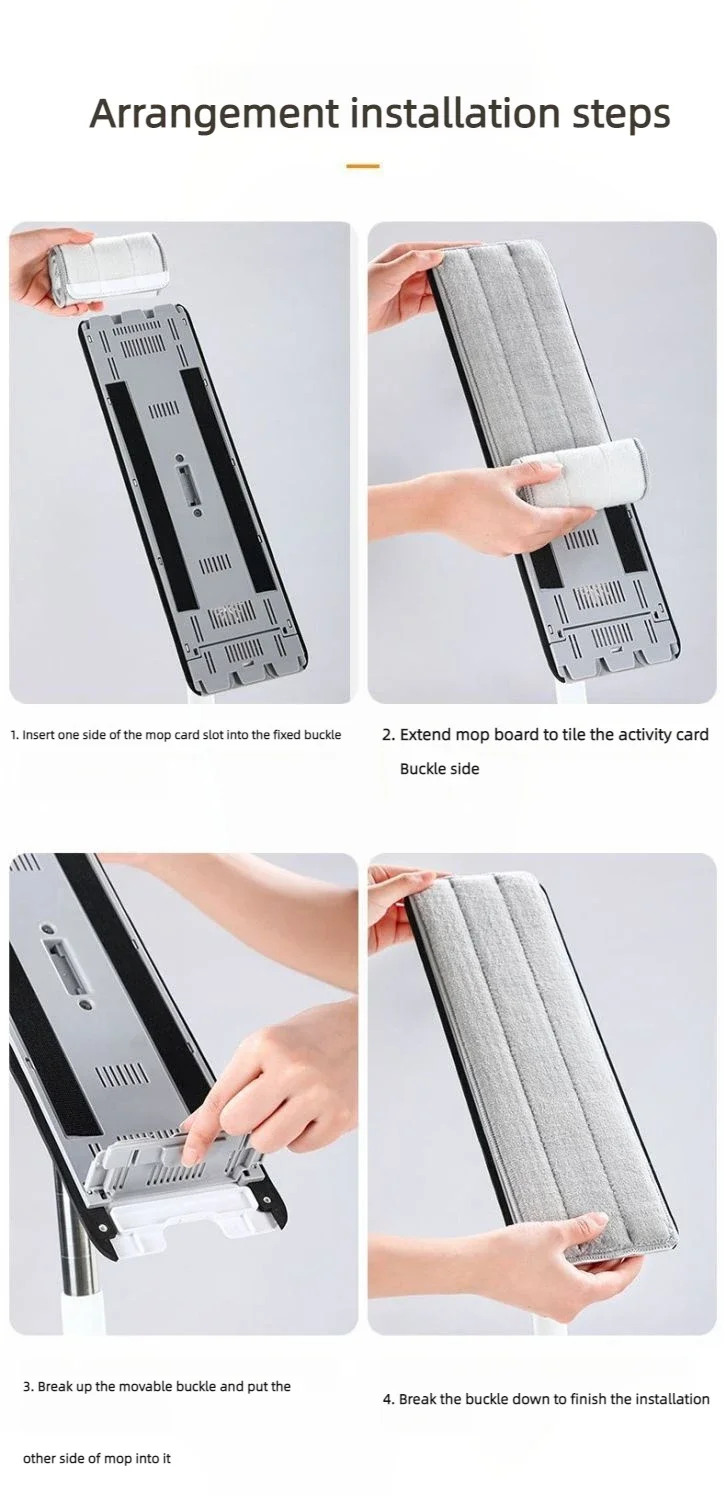 Arrangement installation steps

1. Insert one side of the mop card slot into the fixed buckle

2. Extend mop board to tile the activity card Buckle side

3. Break up the movable buckle and put the other side of mop into it

4. Break the buckle down to finish the installation