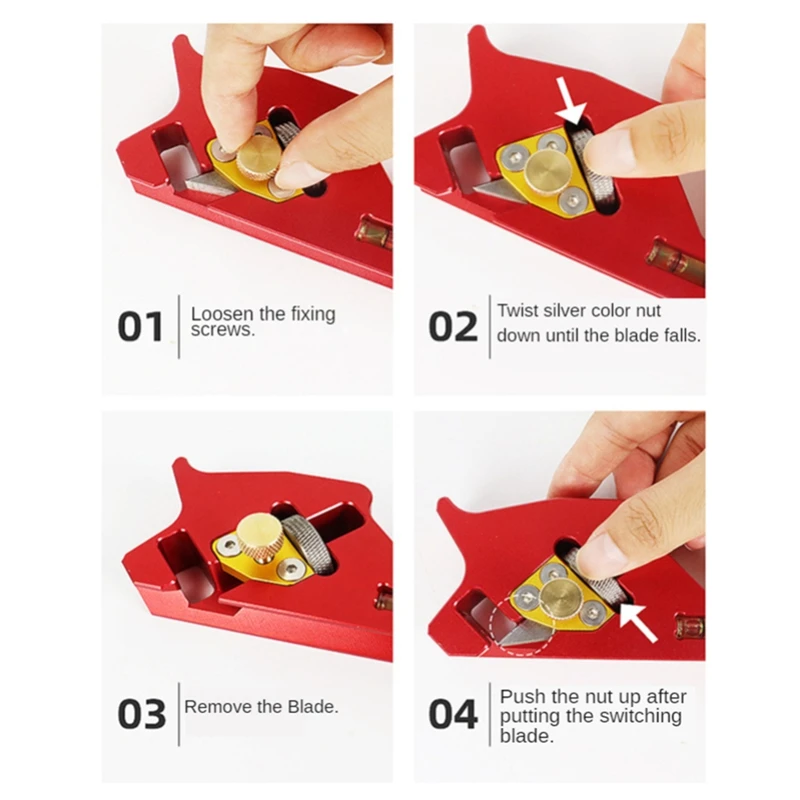 01 Loosen the fixing screws.

02 Twist silver color nut down until the blade falls.

03 Remove the Blade.

04 Push the nut up after putting the switching blade.