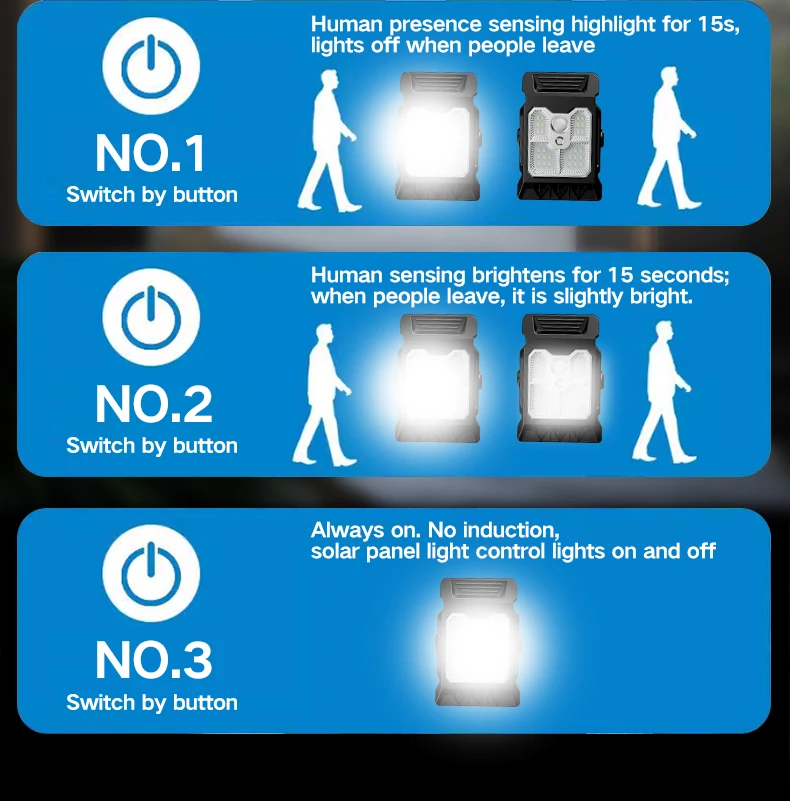 NO.1
Switch by button

Human presence sensing highlight for 15s, lights off when people leave

NO.2
Switch by button

Human sensing brightens for 15 seconds; when people leave, it is slightly bright.

NO.3
Switch by button

Always on. No induction, solar panel light control lights on and off