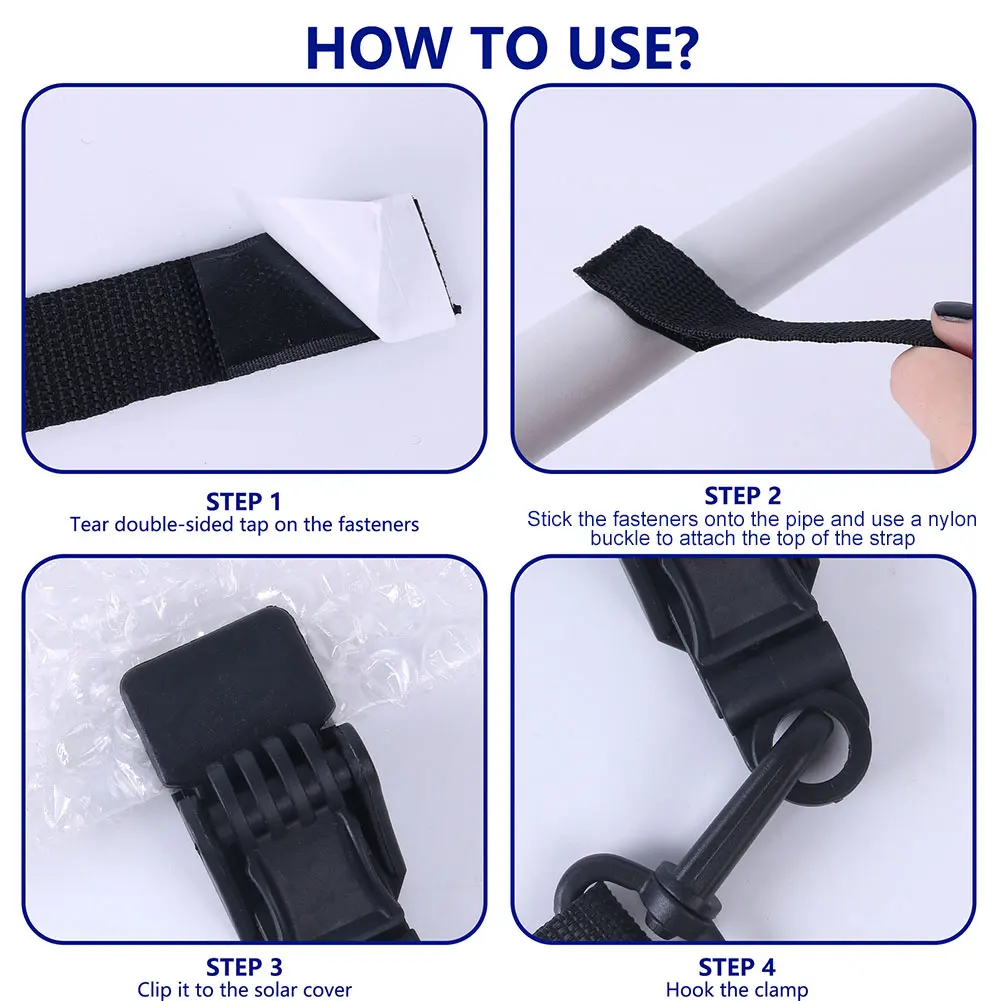 HOW TO USE?

STEP 1
Tear double-sided tap on the fasteners

STEP 2
Stick the fasteners onto the pipe and use a nylon buckle to attach the top of the strap

STEP 3
Clip it to the solar cover

STEP 4
Hook the clamp