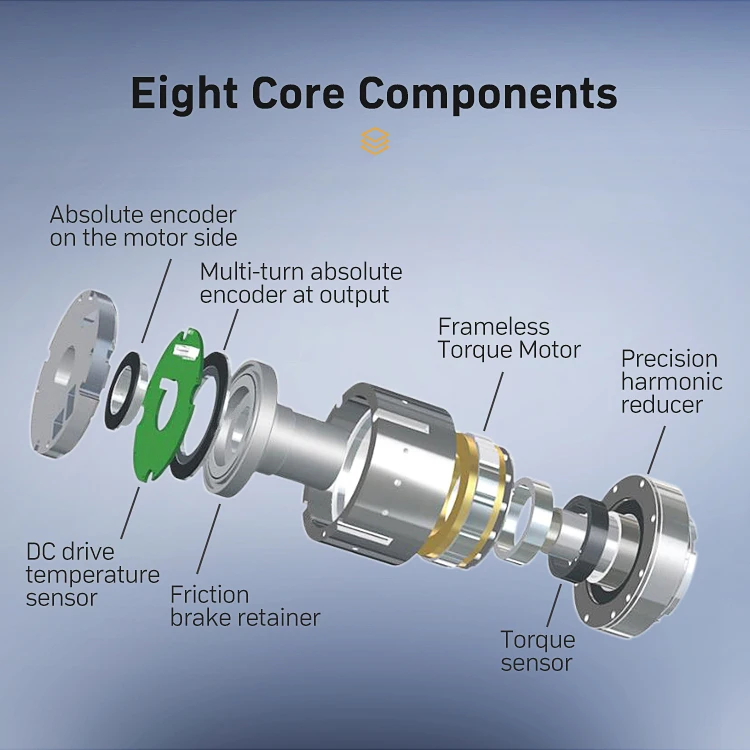 Eight Core Components

Absolute encoder on the motor side

Multi-turn absolute encoder at output

Frameless Torque Motor

Precision harmonic reducer

DC drive temperature sensor

Friction brake retainer

Torque sensor