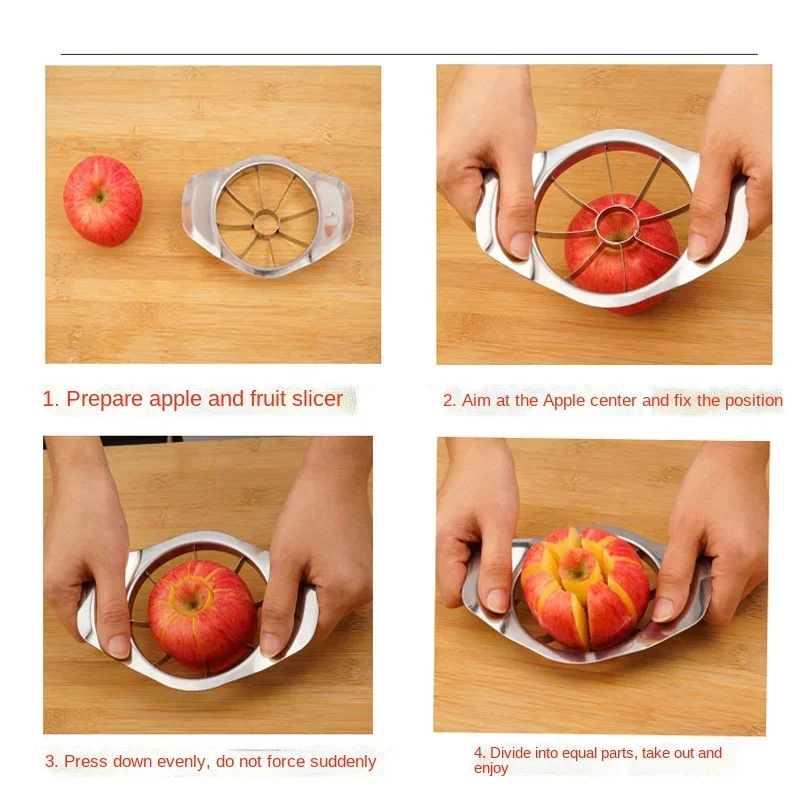 1. Prepare apple and fruit slicer

2. Aim at the Apple center and fix the position

3. Press down evenly, do not force suddenly

4. Divide into equal parts, take out and enjoy