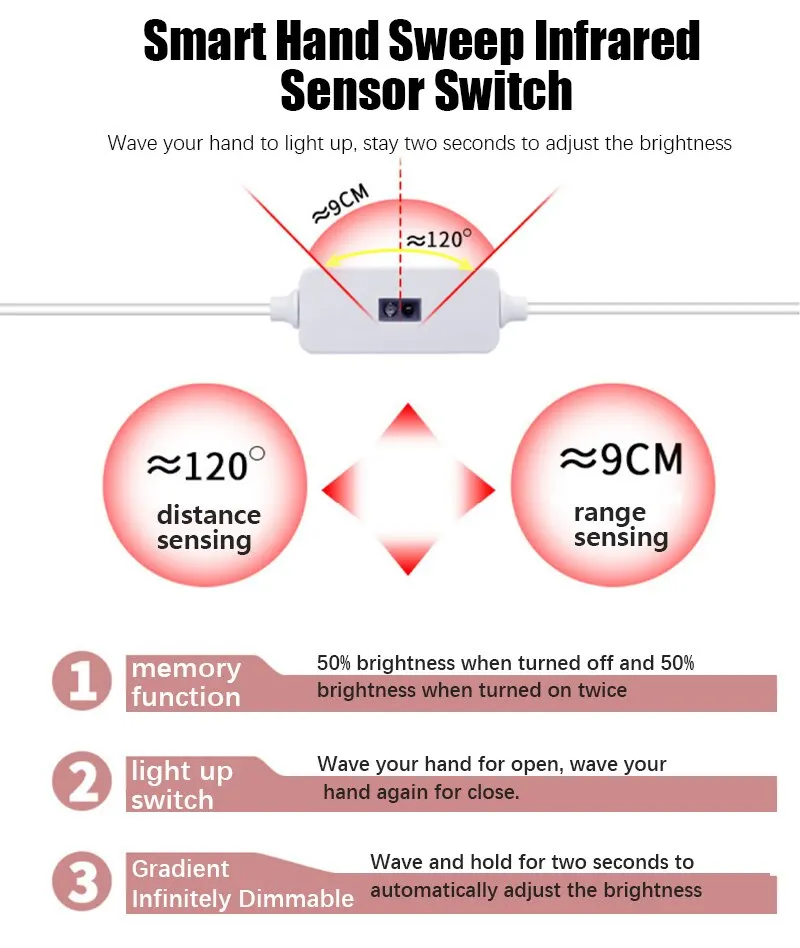 Smart Hand Sweep Infrared Sensor Switch

Wave your hand to light up, stay two seconds to adjust the brightness

≈9CM

≈120°

≈120°
distance sensing

≈9CM
range sensing

1 memory function
50% brightness when turned off and 50% brightness when turned on twice

2 light up switch
Wave your hand for open, wave your hand again for close.

3 Gradient Infinitely Dimmable
Wave and hold for two seconds to automatically adjust the brightness