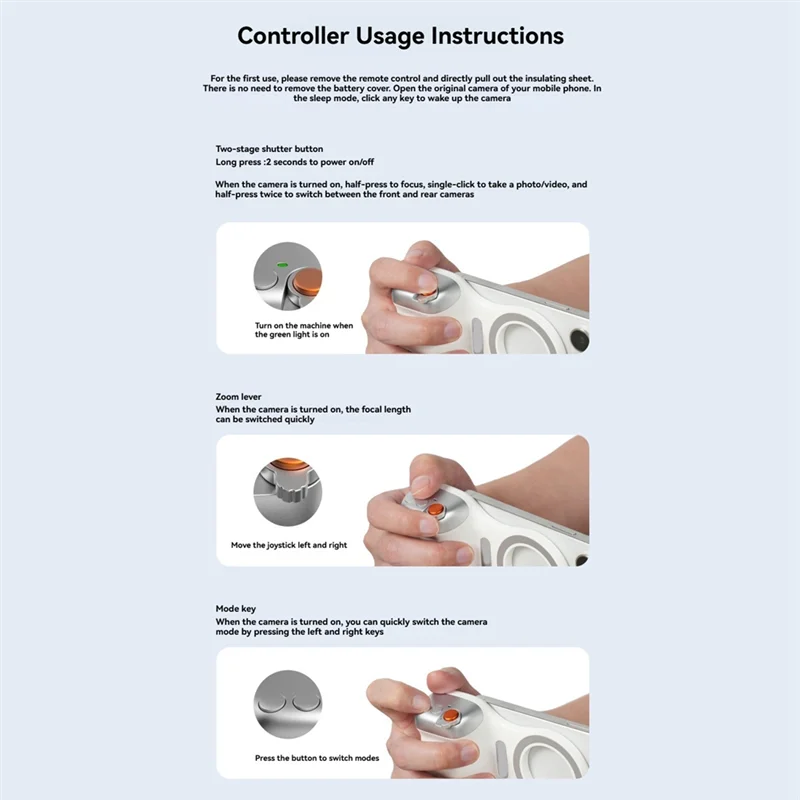 Controller Usage Instructions

For the first use, please remove the remote control and directly pull out the insulating sheet. There is no need to remove the battery cover. Open the original camera of your mobile phone. In the sleep mode, click any key to wake up the camera

Two-stage shutter button
Long press :2 seconds to power on/off

When the camera is turned on, half-press to focus, single-click to take a photo/video, and half-press twice to switch between the front and rear cameras

Turn on the machine when the green light is on

Zoom lever
When the camera is turned on, the focal length can be switched quickly

Move the joystick left and right

Mode key
When the camera is turned on, you can quickly switch the camera mode by pressing the left and right keys

Press the button to switch modes