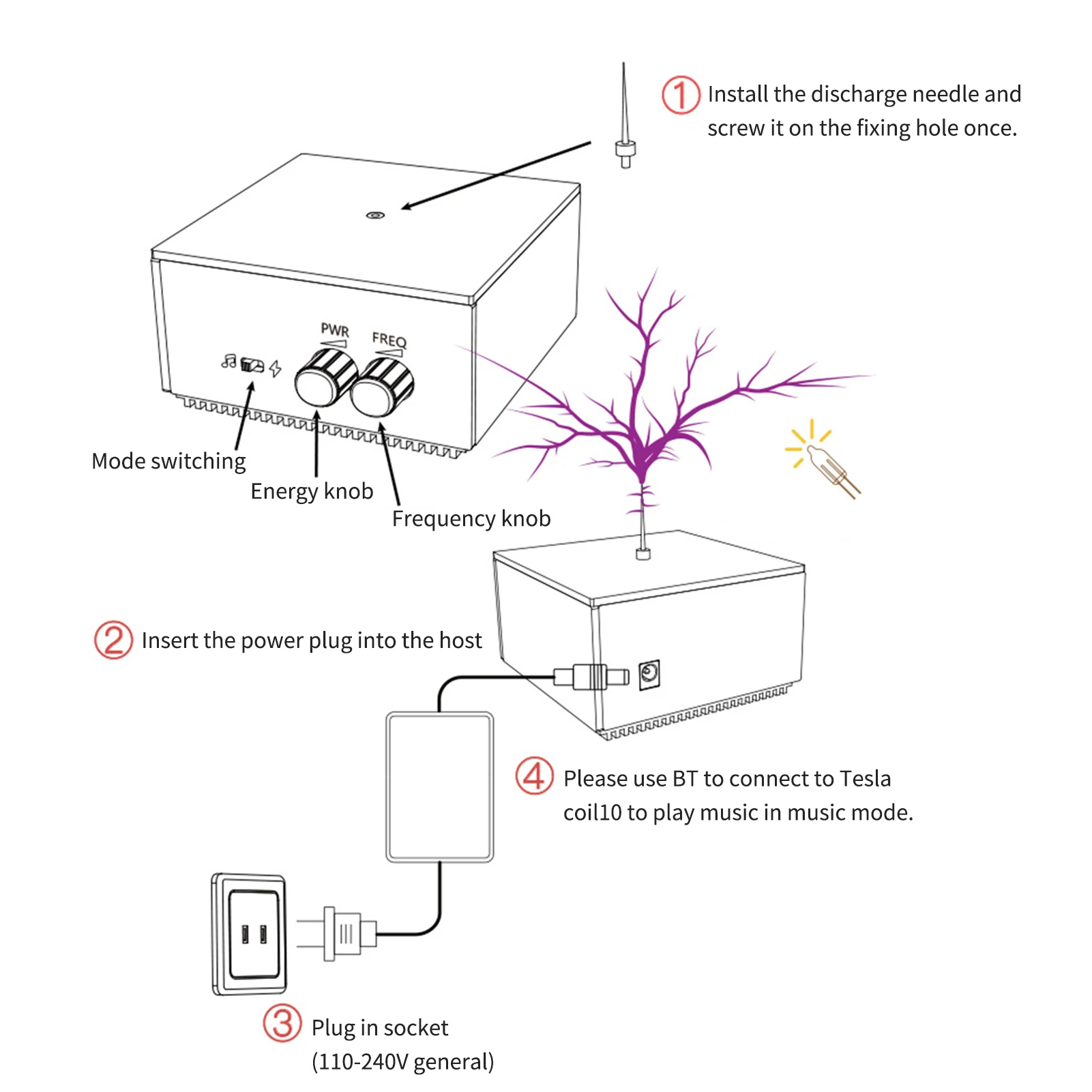 ① Install the discharge needle and screw it on the fixing hole once.

PWR

FREQ

Mode switching

Energy knob

Frequency knob

② Insert the power plug into the host

④ Please use BT to connect to Tesla coil10 to play music in music mode.

③ Plug in socket (110-240V general)