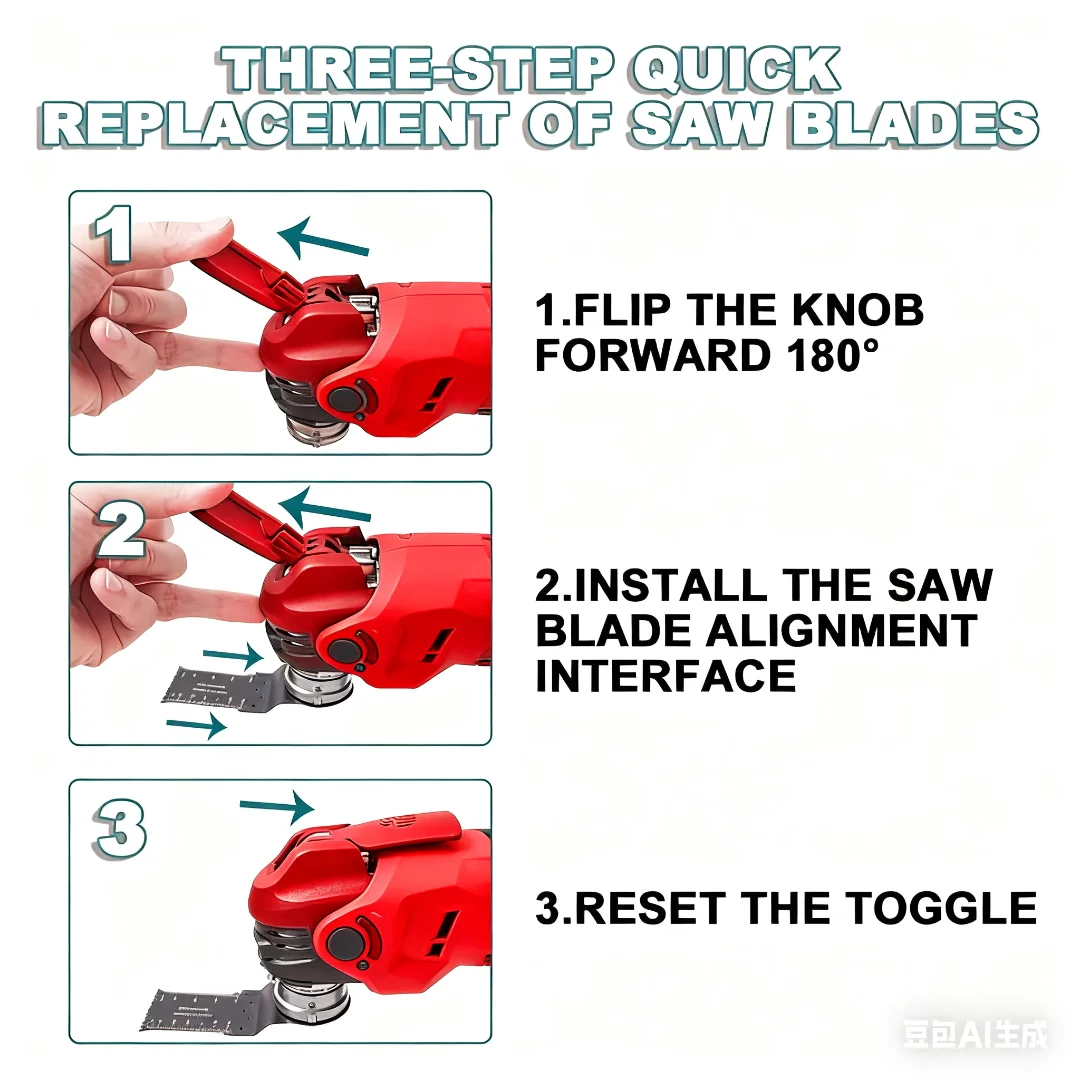 THREE-STEP QUICK REPLACEMENT OF SAW BLADES

1

1.FLIP THE KNOB FORWARD 180°

2

2.INSTALL THE SAW BLADE ALIGNMENT INTERFACE

3

3.RESET THE TOGGLE

豆包AI生成