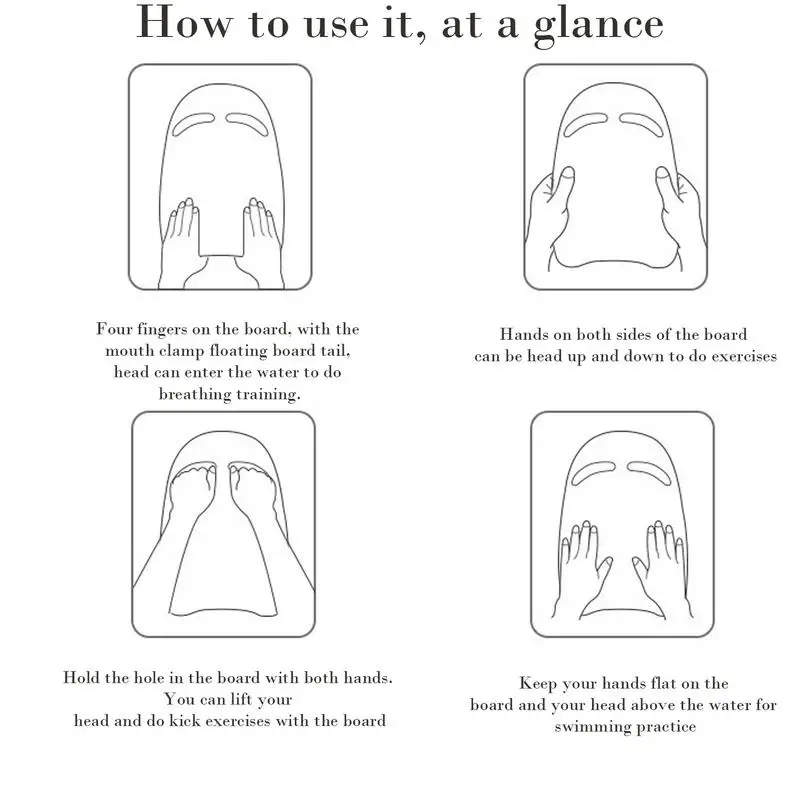 How to use it, at a glance

Four fingers on the board, with the mouth clamp floating board tail, head can enter the water to do breathing training.

Hands on both sides of the board can be head up and down to do exercises

Hold the hole in the board with both hands. You can lift your head and do kick exercises with the board

Keep your hands flat on the board and your head above the water for swimming practice