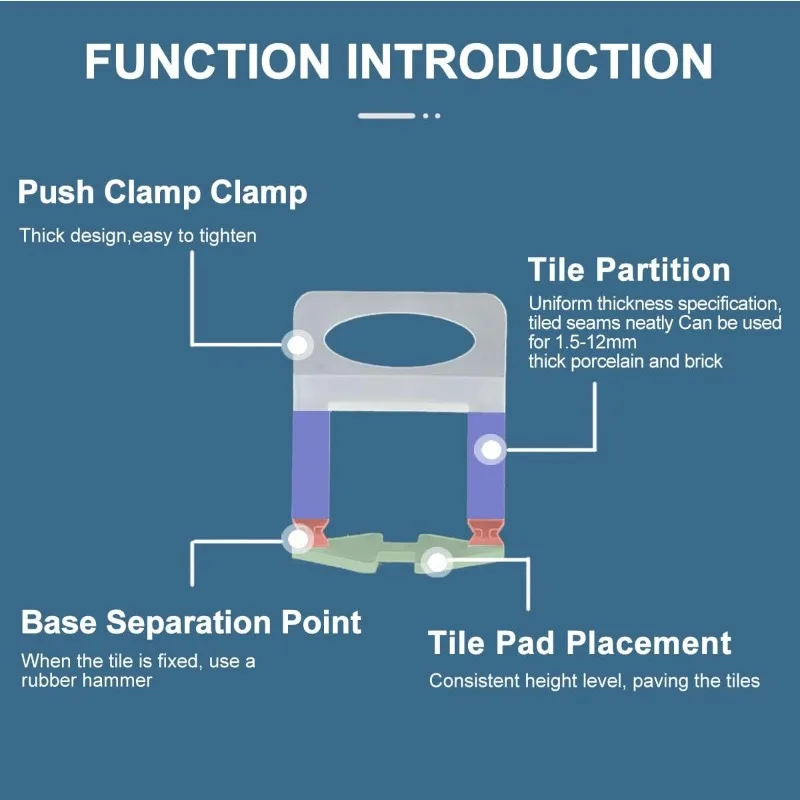 FUNCTION INTRODUCTION

Push Clamp Clamp

Thick design,easy to tighten

Tile Partition

Uniform thickness specification, tiled seams neatly Can be used for 1.5-12mm
thick porcelain and brick

Base Separation Point

When the tile is fixed, use a rubber hammer

Tile Pad Placement

Consistent height level, paving the tiles