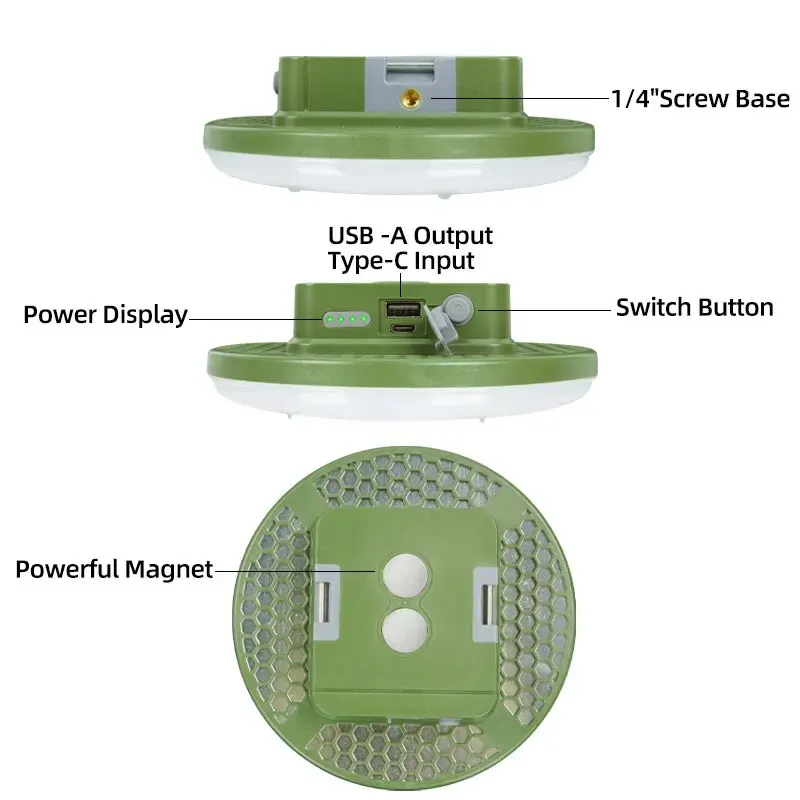 1/4"Screw Base

USB -A Output
Type-C Input

Power Display

Switch Button

Powerful Magnet