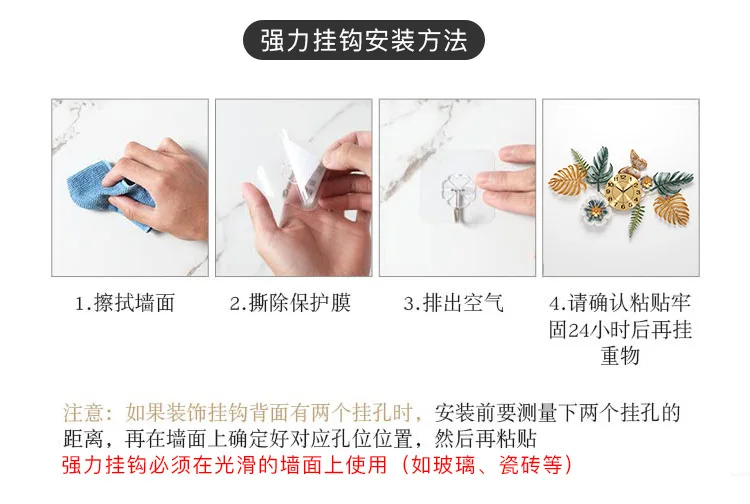 强力挂钩安装方法

1.擦拭墙面

2.撕除保护膜

3.排出空气

4.请确认粘贴牢固24小时后再挂重物

注意：如果装饰挂钩背面有两个挂孔时，安装前要测量下两个挂孔的距离，再在墙面上确定好对应孔位位置，然后再粘贴
强力挂钩必须在光滑的墙面上使用（如玻璃、瓷砖等）