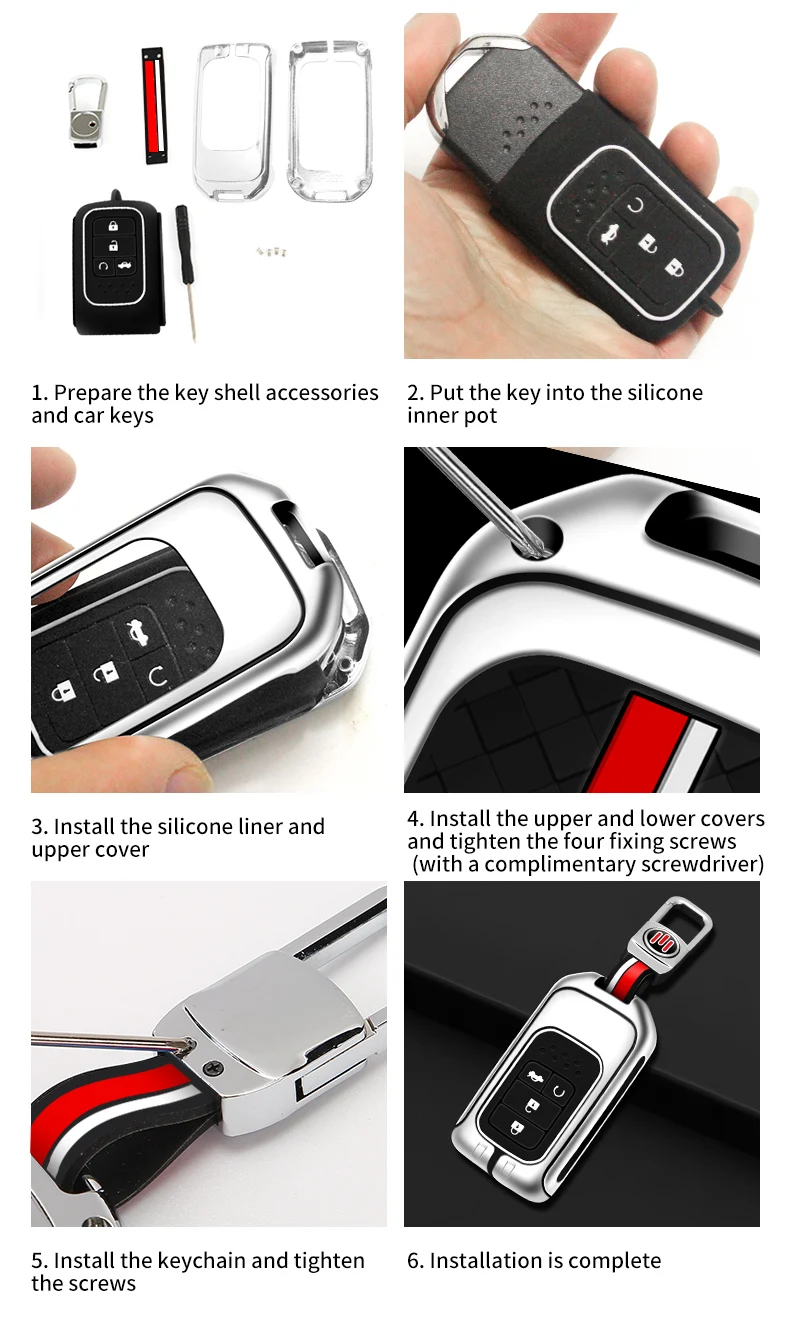 1. Prepare the key shell accessories and car keys

2. Put the key into the silicone inner pot

3. Install the silicone liner and upper cover

4. Install the upper and lower covers and tighten the four fixing screws (with a complimentary screwdriver)

5. Install the keychain and tighten the screws

6. Installation is complete