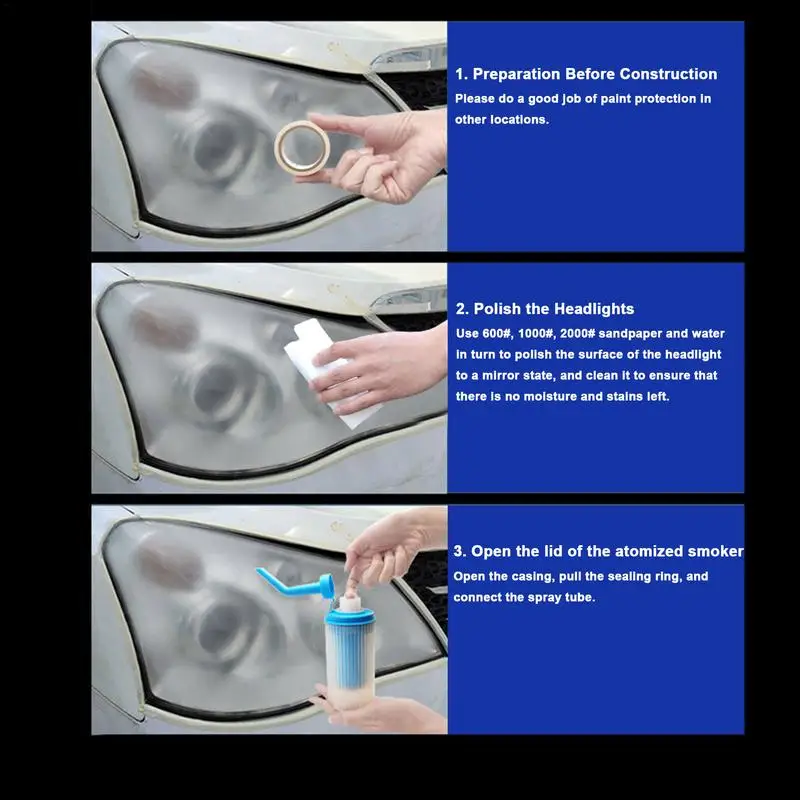 1. Preparation Before Construction

Please do a good job of paint protection in other locations.

2. Polish the Headlights

Use 600#, 1000#, 2000# sandpaper and water in turn to polish the surface of the headlight to a mirror state, and clean it to ensure that there is no moisture and stains left.

3. Open the lid of the atomized smoker

Open the casing, pull the sealing ring, and connect the spray tube.