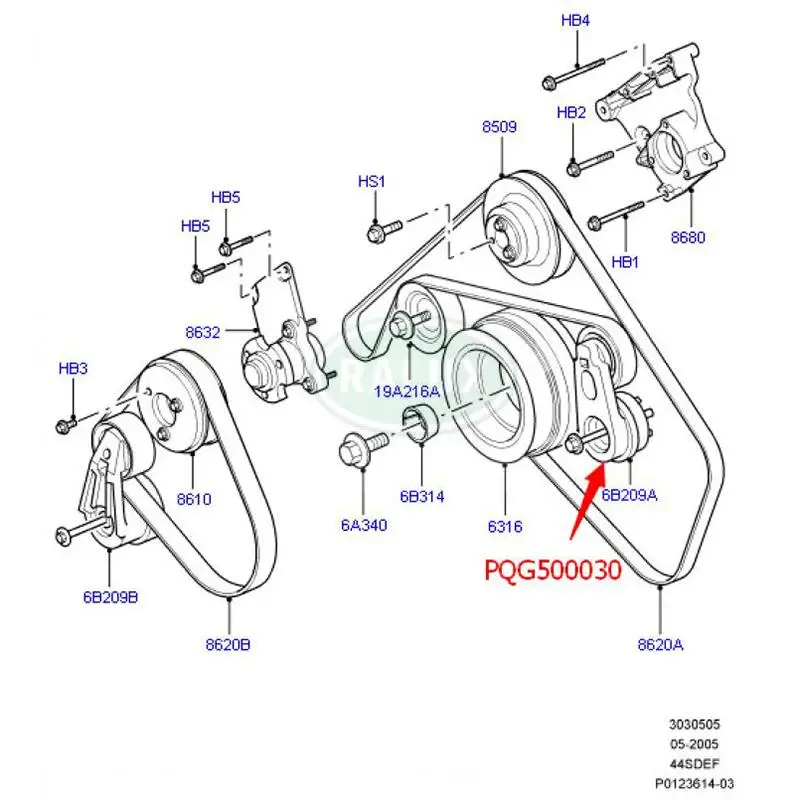 HB4

HB2

8509

HS1

HB5

HB5

8680

HB1

8632

HB3

19A216A

8610

6B314

6B209A

6A340

6316

PQG500030

6B209B

8620B

8620A

3030505
05-2005
44SDEF
P0123614-03