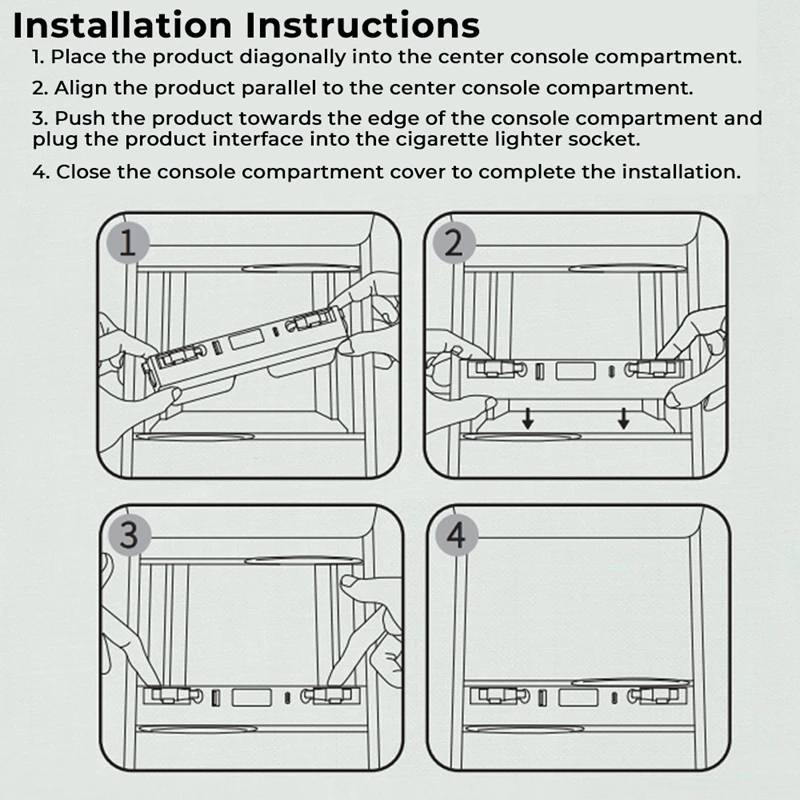 Installation Instructions

1. Place the product diagonally into the center console compartment.

2. Align the product parallel to the center console compartment.

3. Push the product towards the edge of the console compartment and plug the product interface into the cigarette lighter socket.

4. Close the console compartment cover to complete the installation.

1

2

3

4